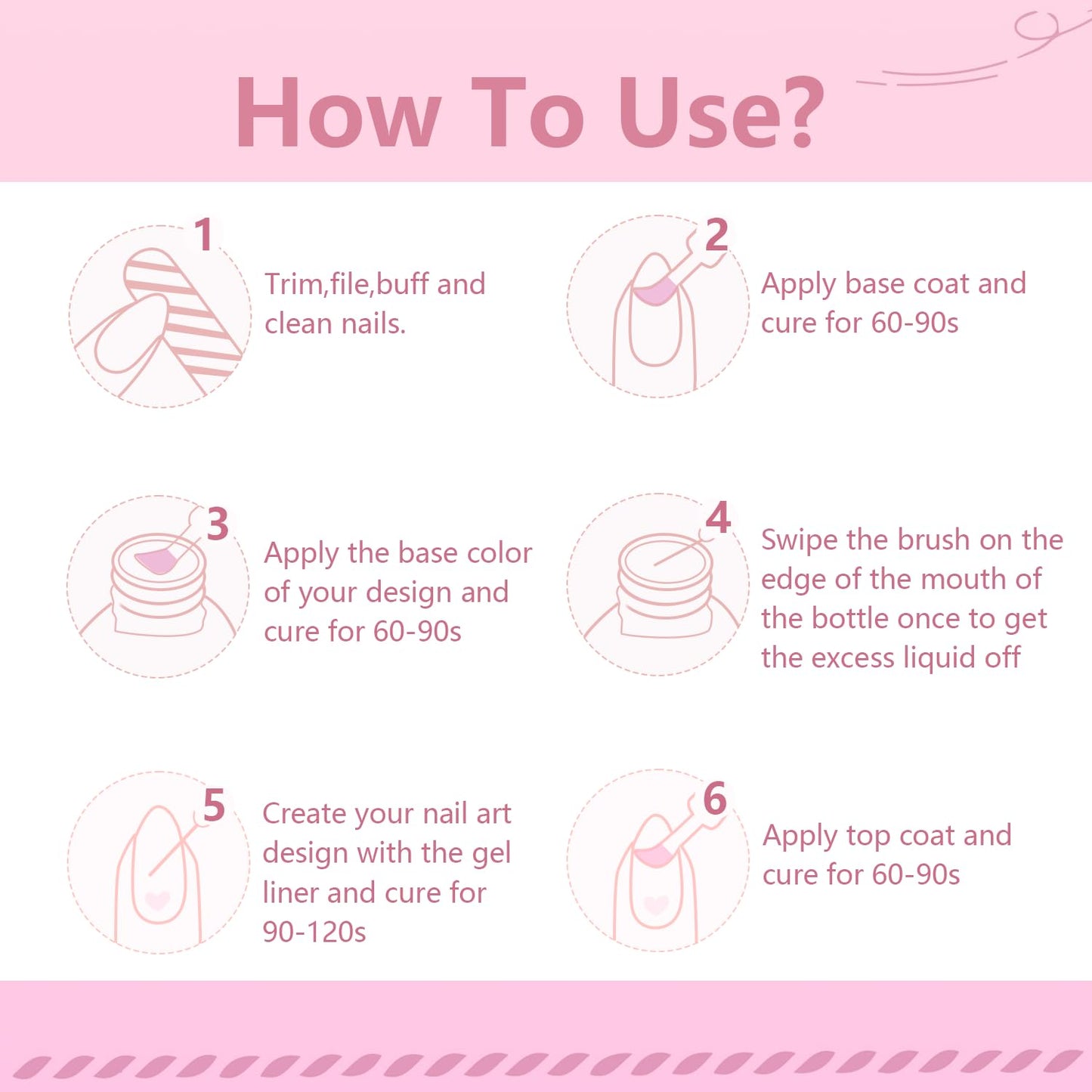 How To Use?

1
Trim,file,buff and clean nails.

2
Apply base coat and cure for 60-90s

3
Apply the base color of your design and cure for 60-90s

4
Swipe the brush on the edge of the mouth of the bottle once to get the excess liquid off

5
Create your nail art design with the gel liner and cure for 90-120s

6
Apply top coat and cure for 60-90s