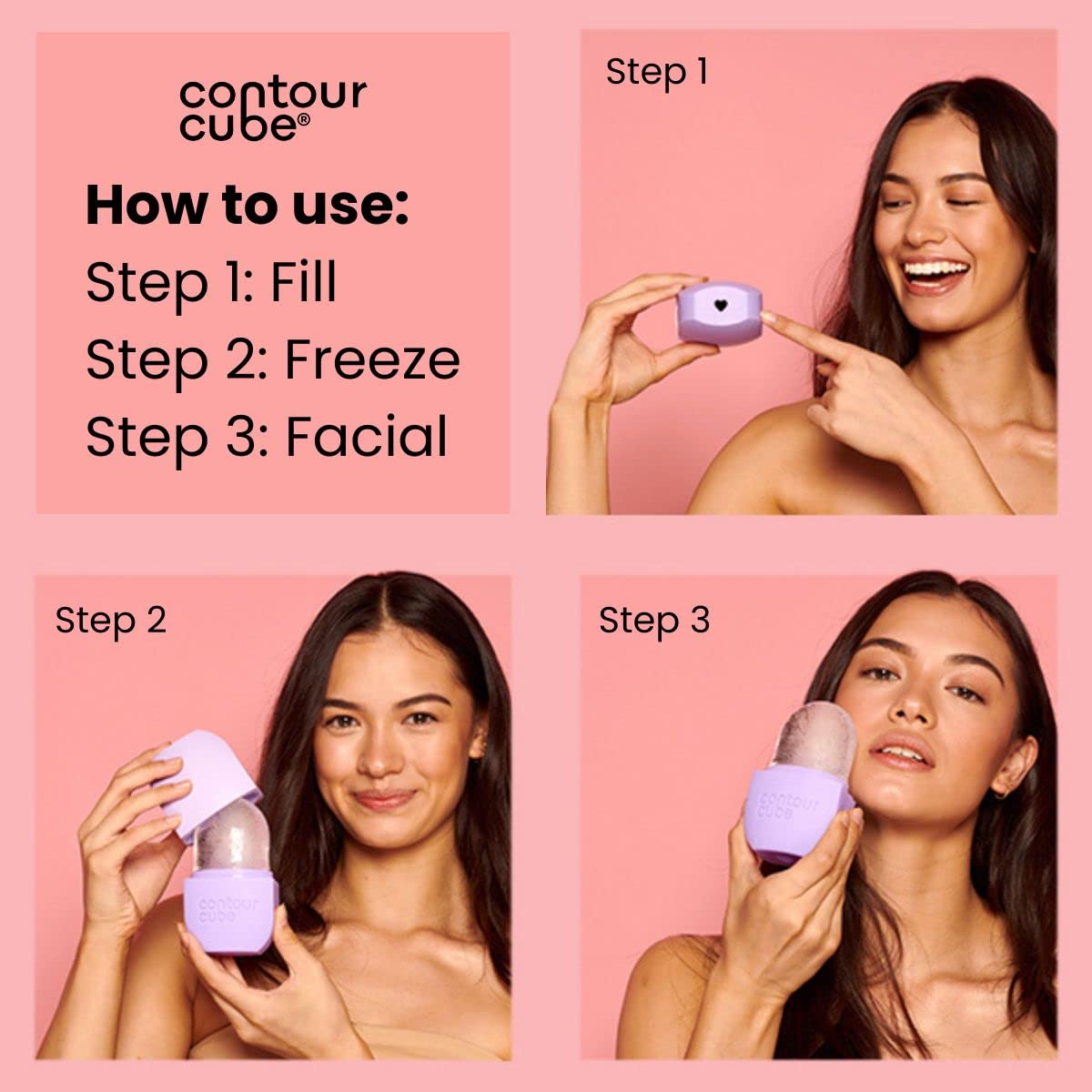 contour cube®

How to use:
Step 1: Fill
Step 2: Freeze
Step 3: Facial

Step 1

Step 2

contour cube

Step 3

contour cube