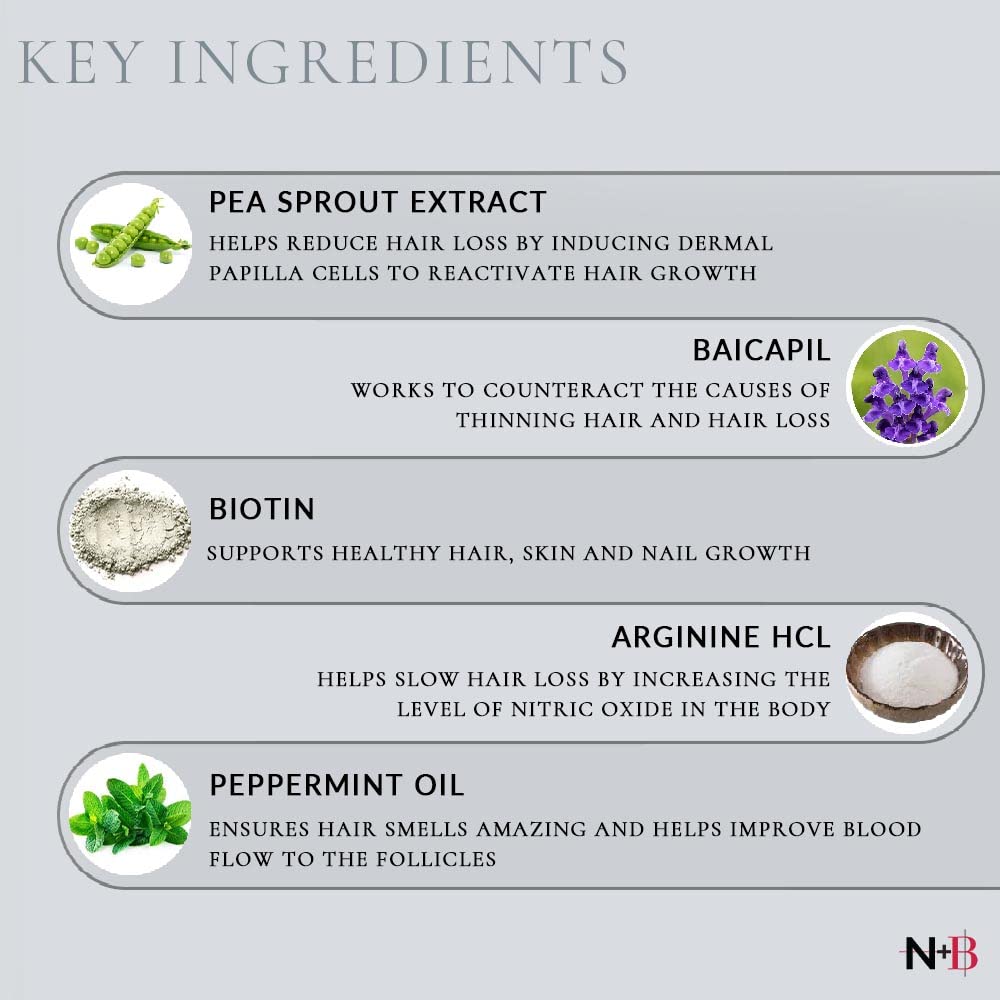 KEY INGREDIENTS

PEA SPROUT EXTRACT

HELPS REDUCE HAIR LOSS BY INDUCING DERMAL PAPILLA CELLS TO REACTIVATE HAIR GROWTH

BAICAPIL

WORKS TO COUNTERACT THE CAUSES OF THINNING HAIR AND HAIR LOSS

BIOTIN

SUPPORTS HEALTHY HAIR, SKIN AND NAIL GROWTH

ARGININE HCL

HELPS SLOW HAIR LOSS BY INCREASING THE LEVEL OF NITRIC OXIDE IN THE BODY

PEPPERMINT OIL

ENSURES HAIR SMELLS AMAZING AND HELPS IMPROVE BLOOD FLOW TO THE FOLLICLES

N+B