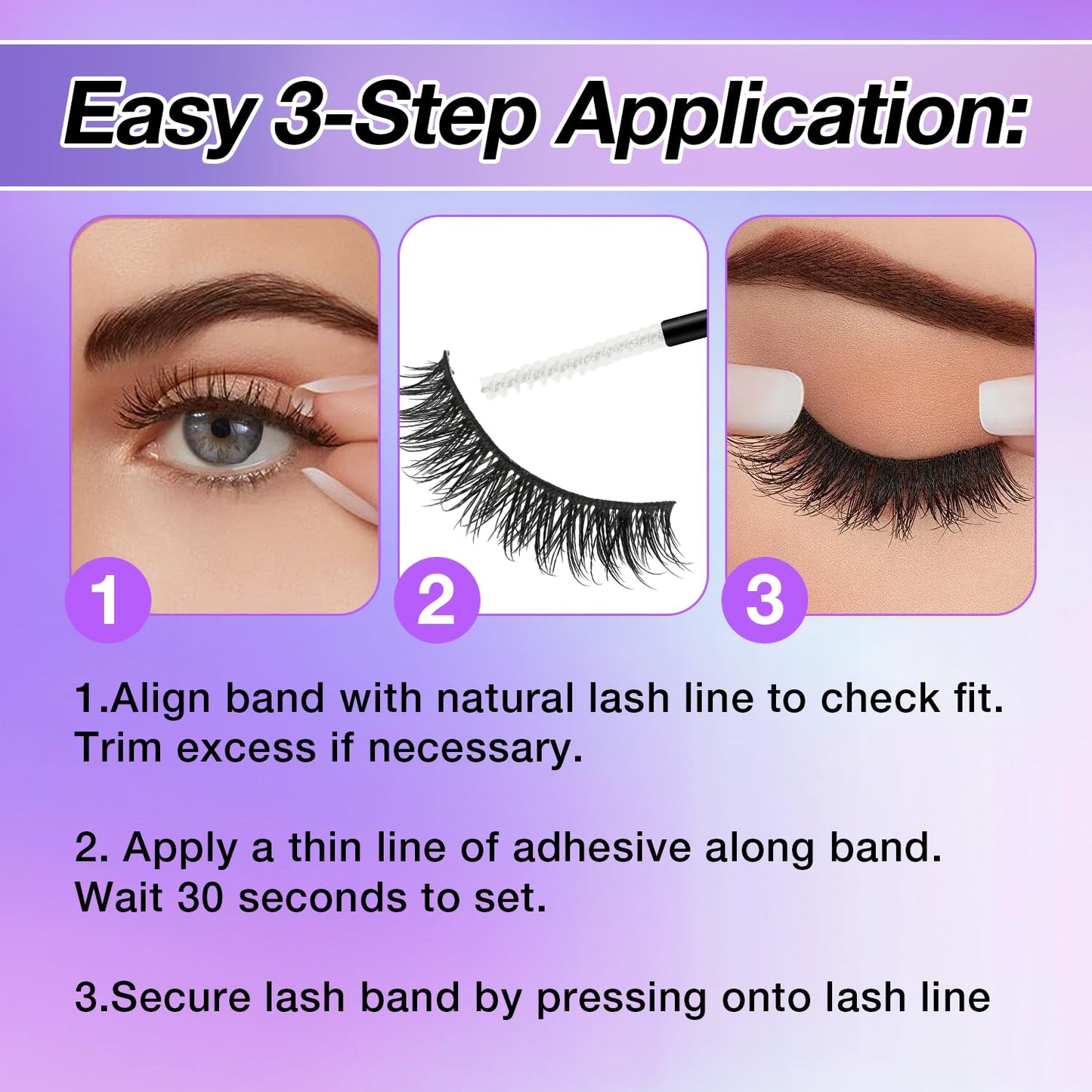 Easy 3-Step Application:

1

2

3

1.Align band with natural lash line to check fit. Trim excess if necessary.

2. Apply a thin line of adhesive along band. Wait 30 seconds to set.

3.Secure lash band by pressing onto lash line