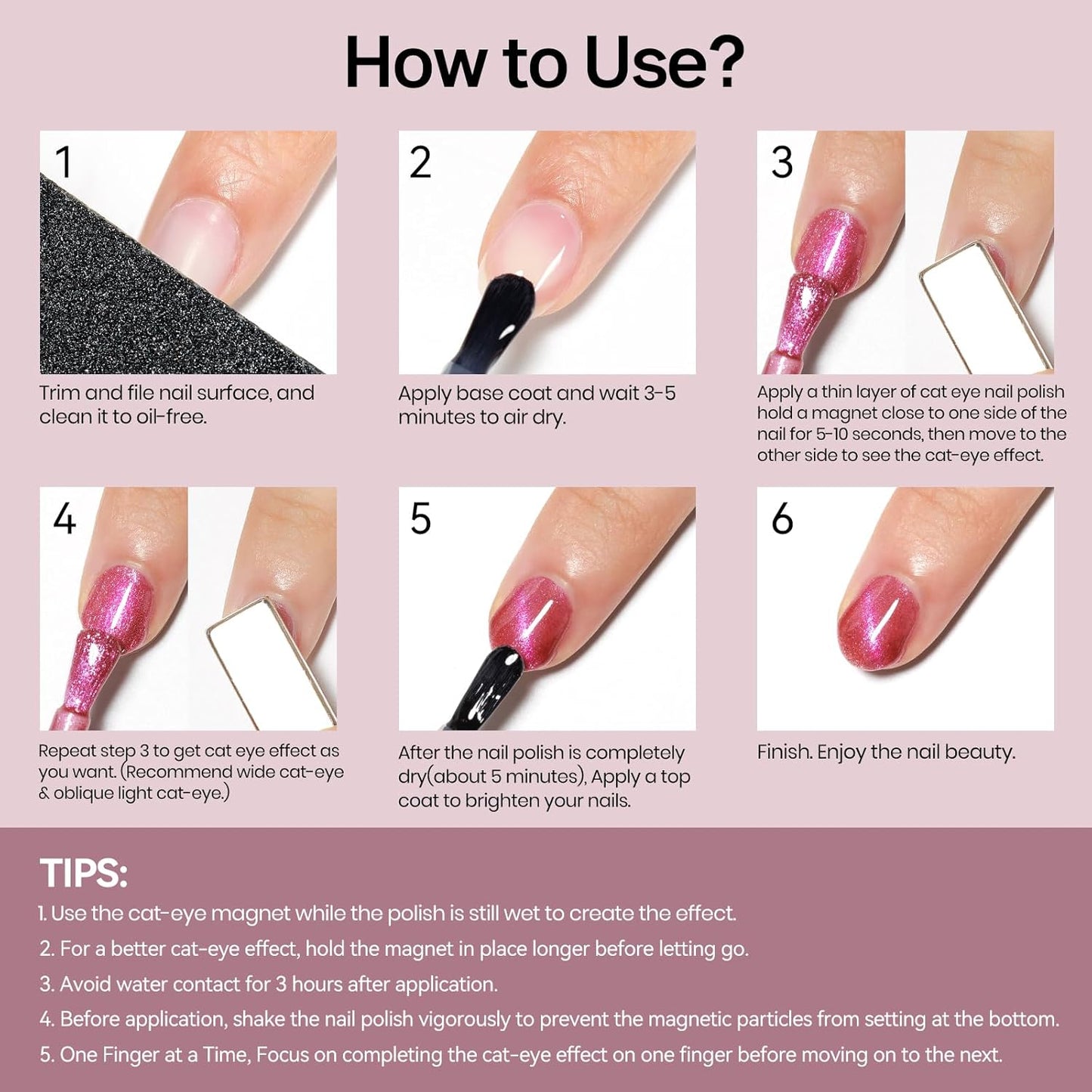 How to Use?

1

Trim and file nail surface, and clean it to oil-free.

2

Apply base coat and wait 3-5 minutes to air dry.

3

Apply a thin layer of cat eye nail polish hold a magnet close to one side of the nail for 5-10 seconds, then move to the other side to see the cat-eye effect.

4

Repeat step 3 to get cat eye effect as you want. (Recommend wide cat-eye & oblique light cat-eye.)

5

After the nail polish is completely dry(about 5 minutes), Apply a top coat to brighten your nails.

6

Finish. Enjoy the nail beauty.

TIPS:

1. Use the cat-eye magnet while the polish is still wet to create the effect.
2. For a better cat-eye effect, hold the magnet in place longer before letting go.
3. Avoid water contact for 3 hours after application.
4. Before application, shake the nail polish vigorously to prevent the magnetic particles from setting at the bottom.
5. One Finger at a Time, Focus on completing the cat-eye effect on one finger before moving on to the next.