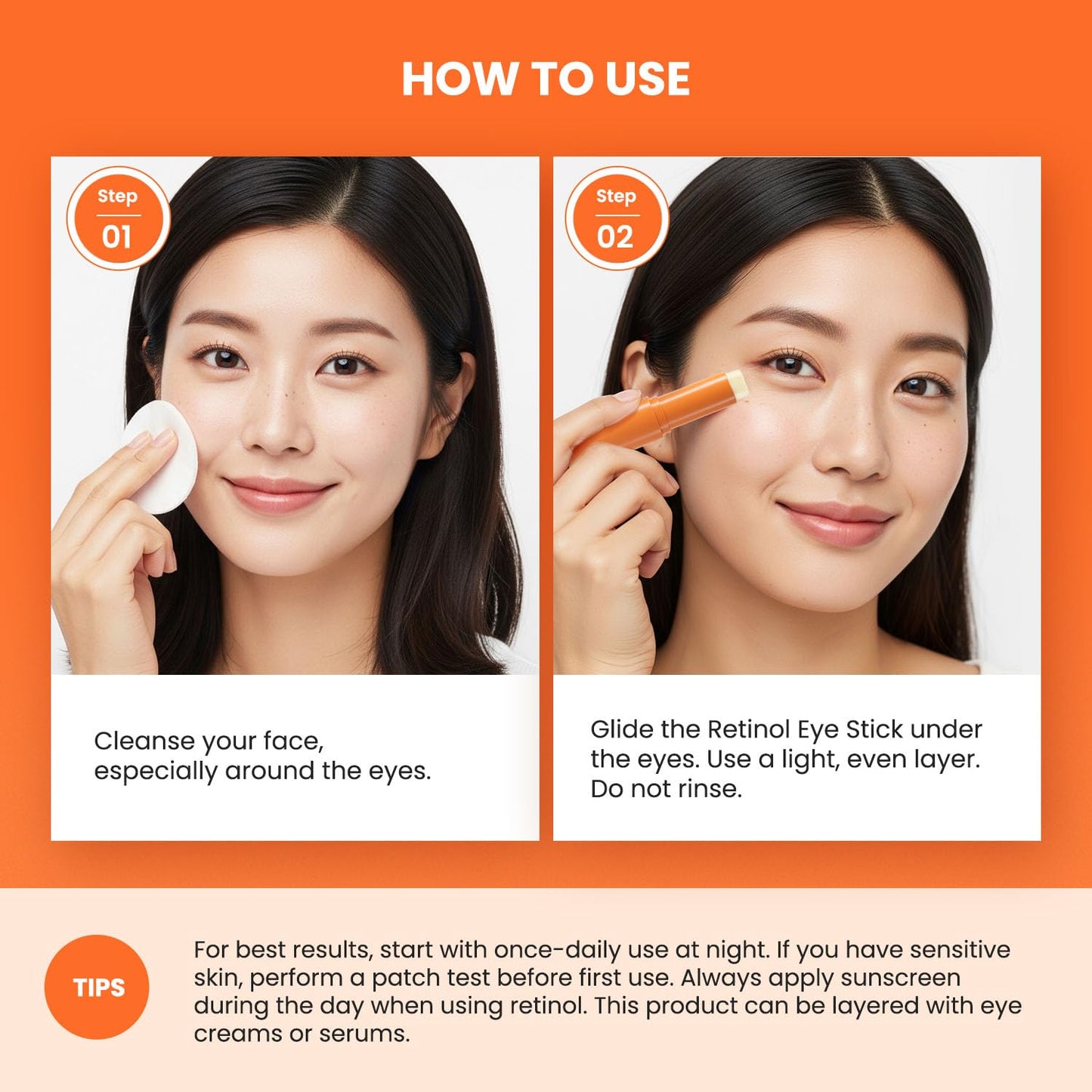 HOW TO USE

Step
01

Cleanse your face, especially around the eyes.

Step
02

Glide the Retinol Eye Stick under the eyes. Use a light, even layer. Do not rinse.

TIPS

For best results, start with once-daily use at night. If you have sensitive skin, perform a patch test before first use. Always apply sunscreen during the day when using retinol. This product can be layered with eye creams or serums.