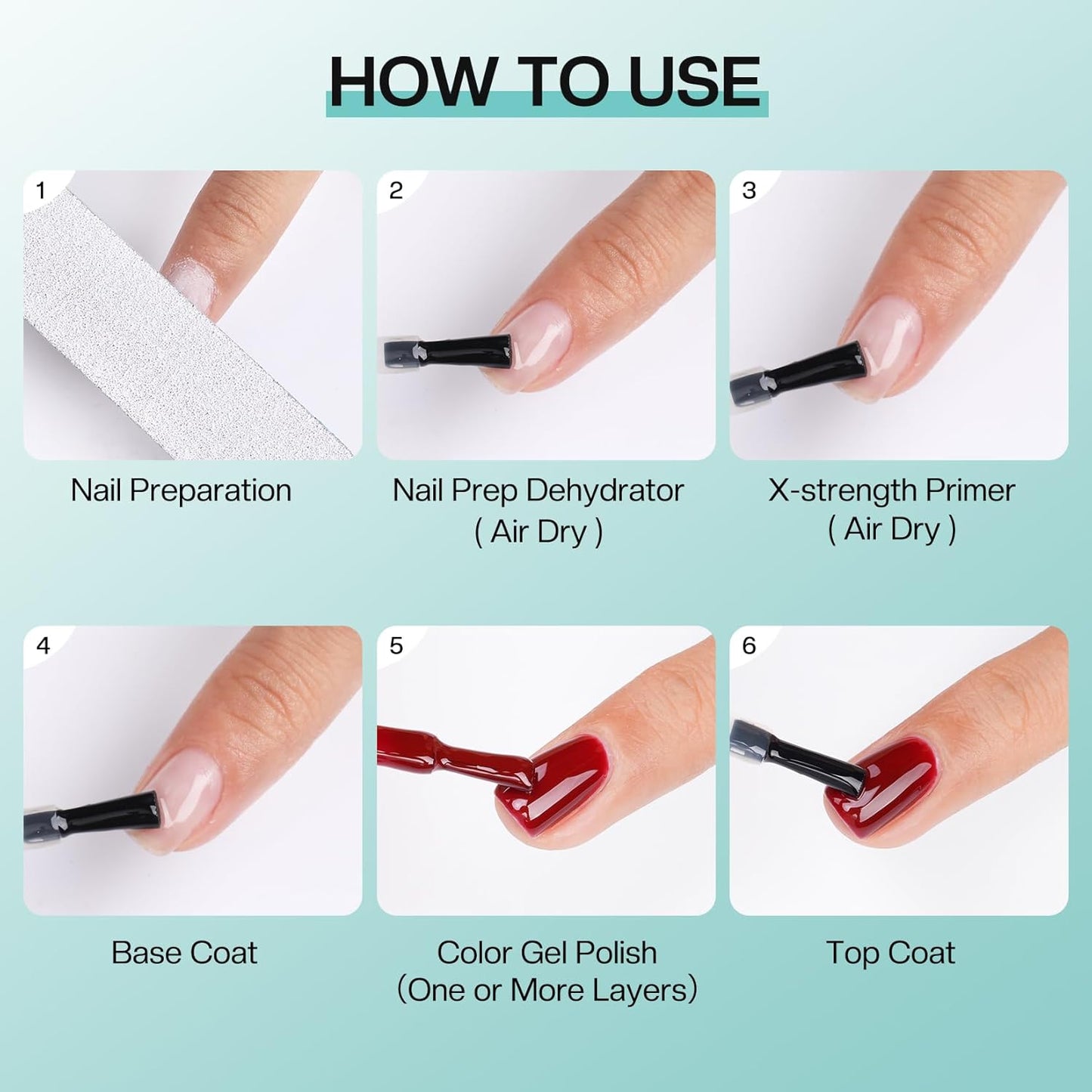 HOW TO USE

1

Nail Preparation

2

Nail Prep Dehydrator
( Air Dry )

3

X-strength Primer
( Air Dry )

4

Base Coat

5

Color Gel Polish
(One or More Layers)

6

Top Coat