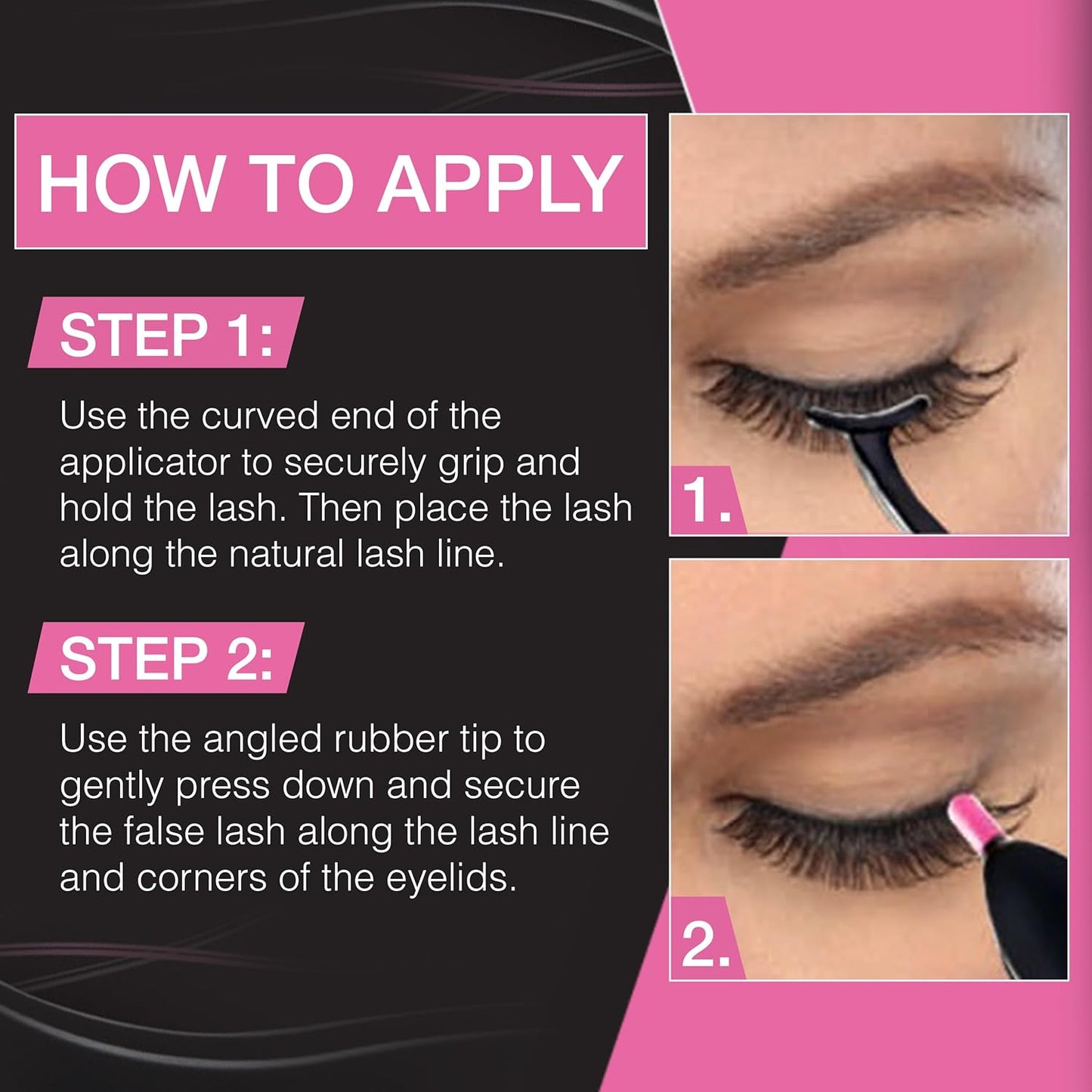 HOW TO APPLY

STEP 1:

Use the curved end of the applicator to securely grip and hold the lash. Then place the lash along the natural lash line.

STEP 2:

Use the angled rubber tip to gently press down and secure the false lash along the lash line and corners of the eyelids.

1.

2.