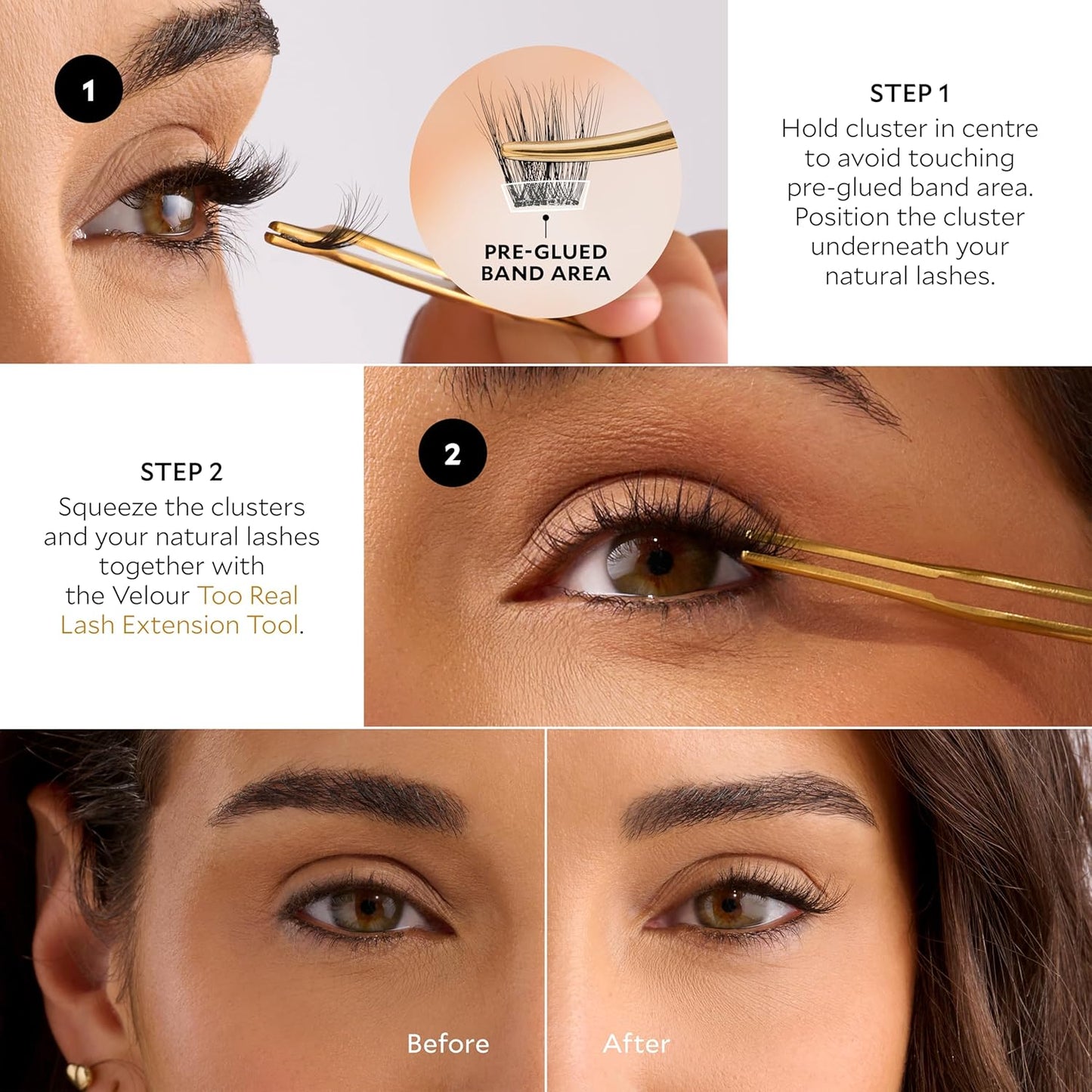 1

PRE-GLUED BAND AREA

STEP 1
Hold cluster in centre to avoid touching pre-glued band area. Position the cluster underneath your natural lashes.

STEP 2
Squeeze the clusters and your natural lashes together with the Velour Too Real Lash Extension Tool.

2

Before

After