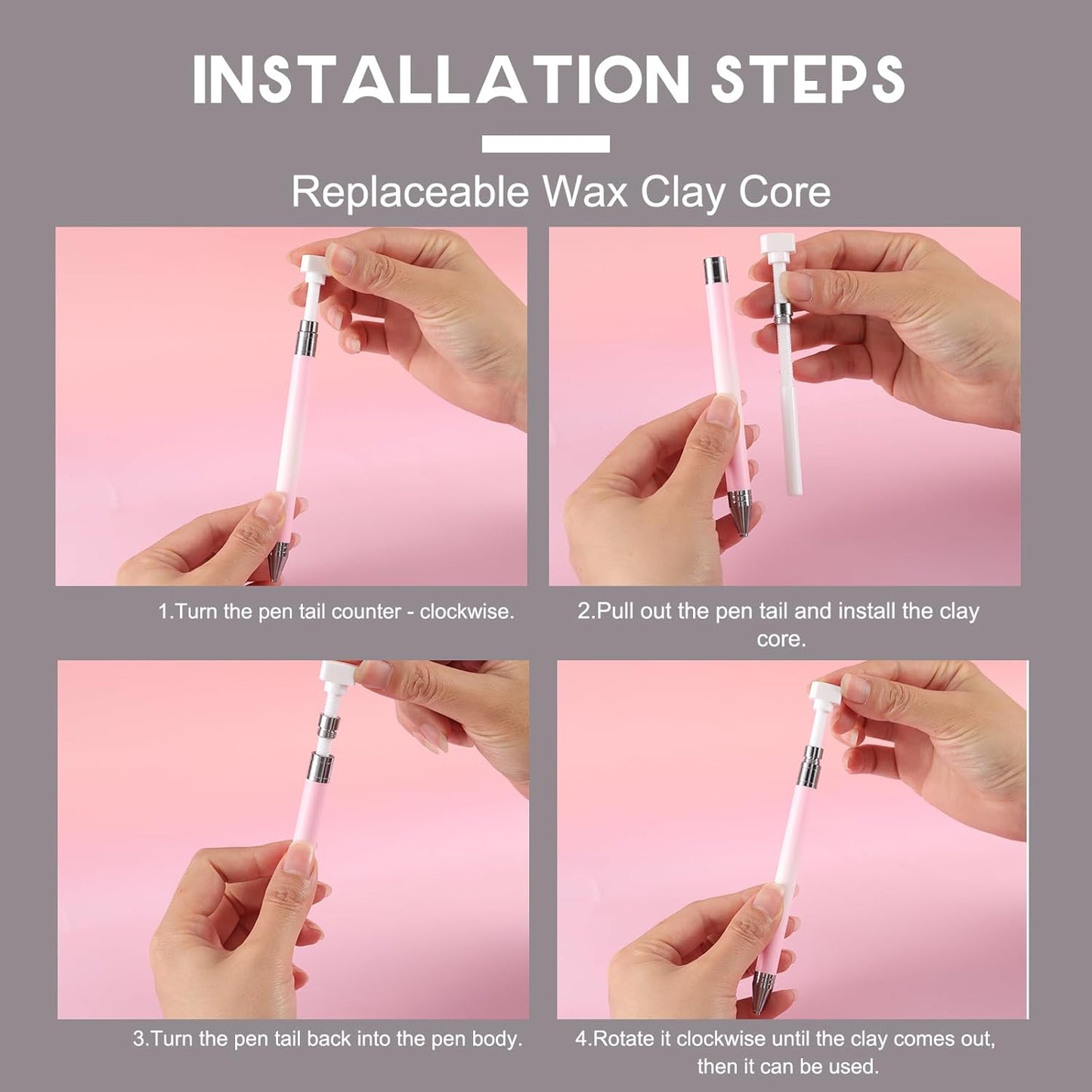 INSTALLATION STEPS

Replaceable Wax Clay Core

1.Turn the pen tail counter - clockwise.

2.Pull out the pen tail and install the clay core.

3.Turn the pen tail back into the pen body.

4.Rotate it clockwise until the clay comes out, then it can be used.