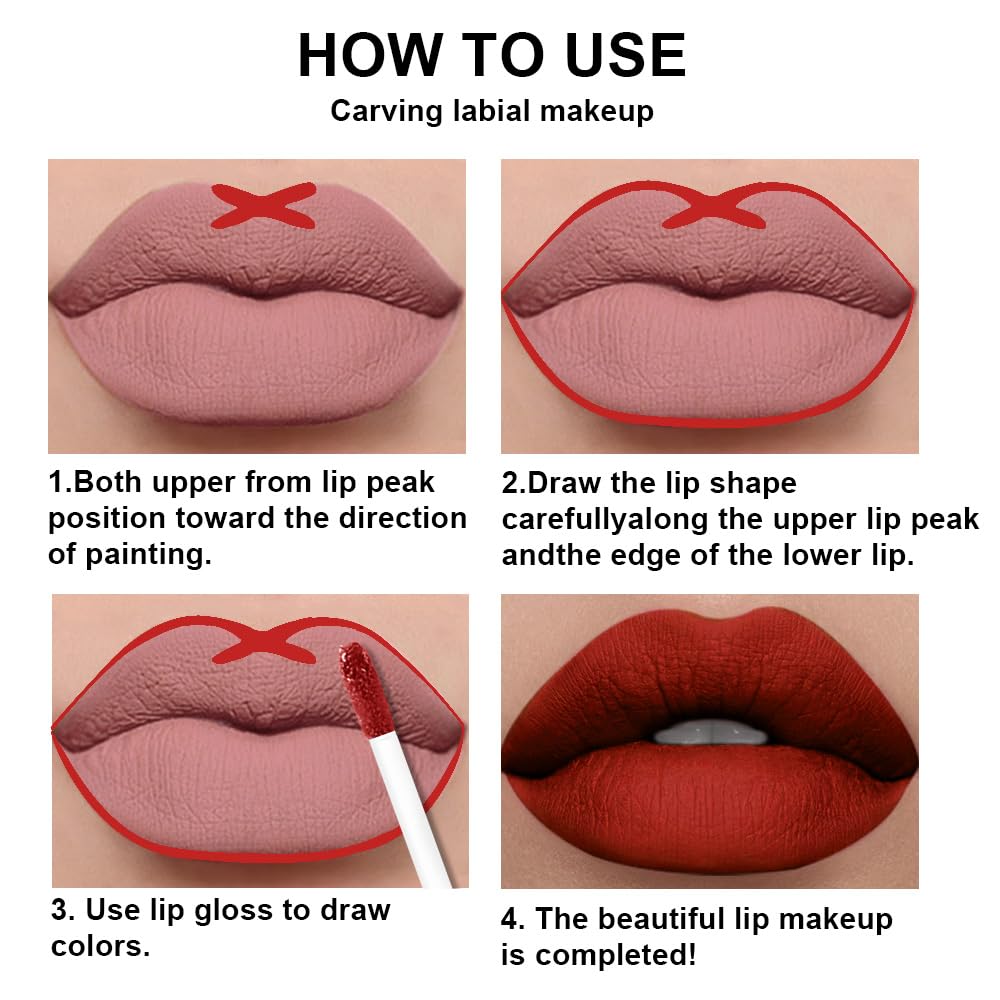 HOW TO USE
Carving labial makeup

1.Both upper from lip peak position toward the direction of painting.

2.Draw the lip shape carefullyalong the upper lip peak andthe edge of the lower lip.

3. Use lip gloss to draw colors.

4. The beautiful lip makeup is completed!