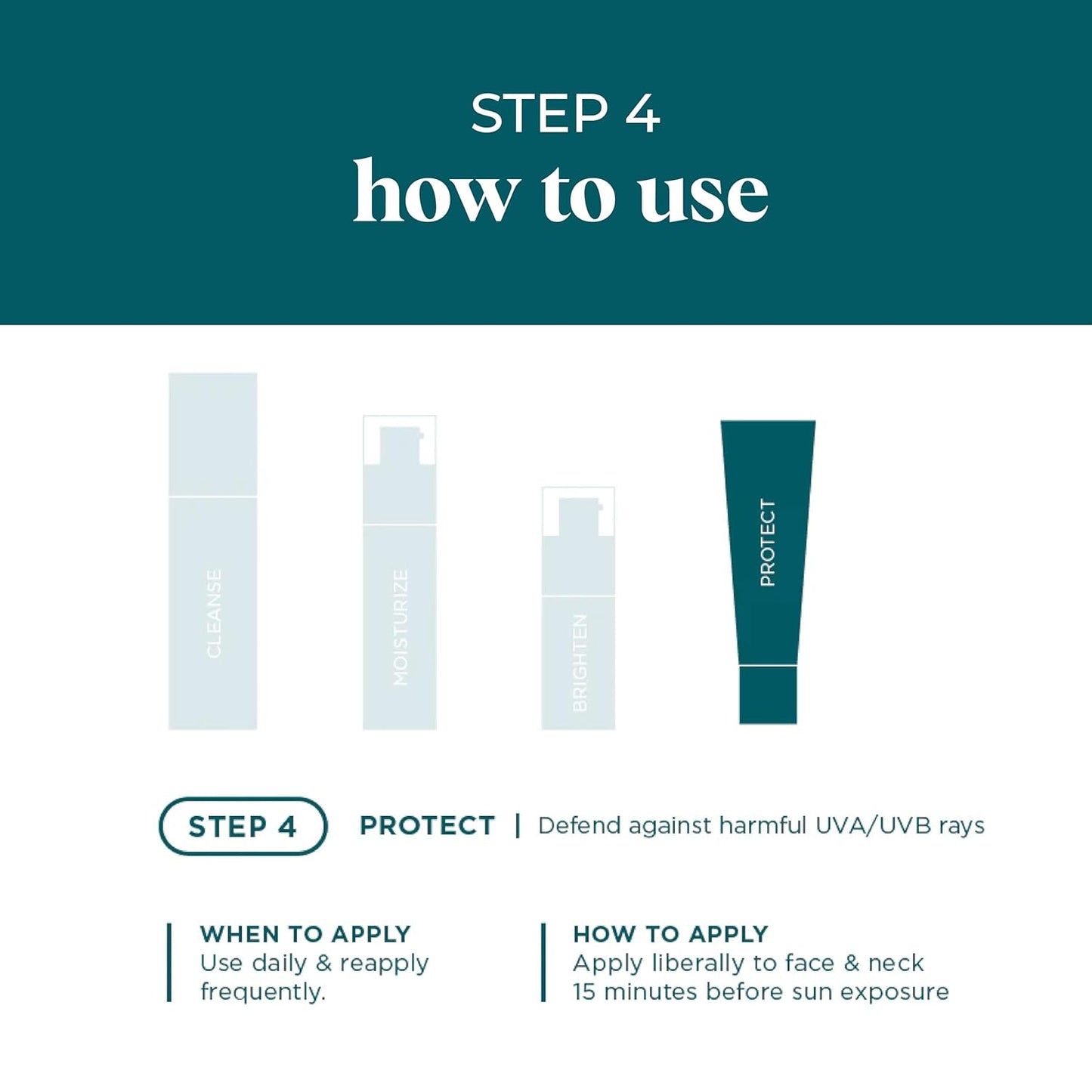 STEP 4
how to use

CLEANSE

MOISTURIZE

BRIGHTEN

PROTECT

STEP 4

PROTECT | Defend against harmful UVA/UVB rays

WHEN TO APPLY
Use daily & reapply frequently.

HOW TO APPLY
Apply liberally to face & neck 15 minutes before sun exposure