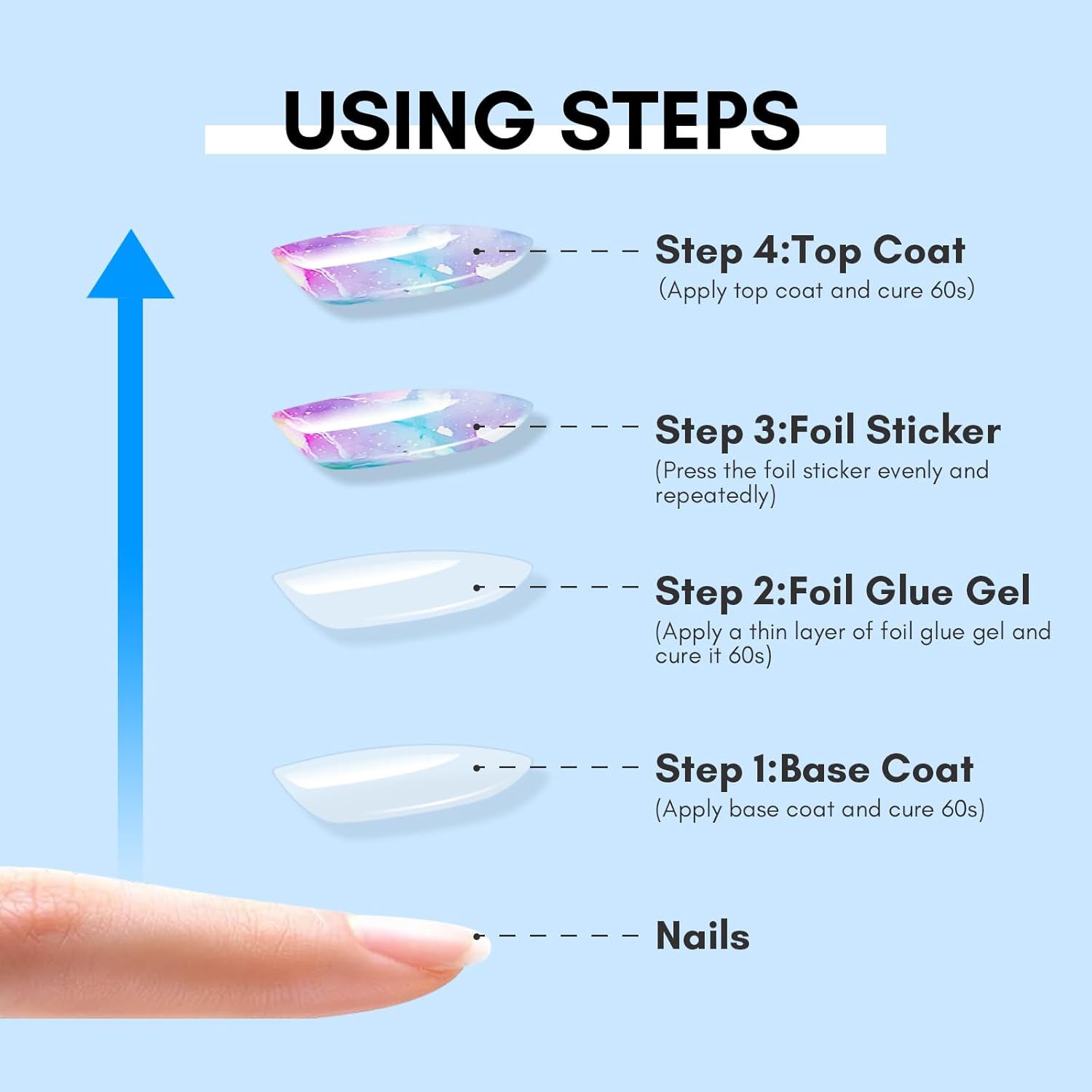 USING STEPS

Step 4:Top Coat
(Apply top coat and cure 60s)

Step 3:Foil Sticker
(Press the foil sticker evenly and repeatedly)

Step 2:Foil Glue Gel
(Apply a thin layer of foil glue gel and cure it 60s)

Step 1:Base Coat
(Apply base coat and cure 60s)

Nails