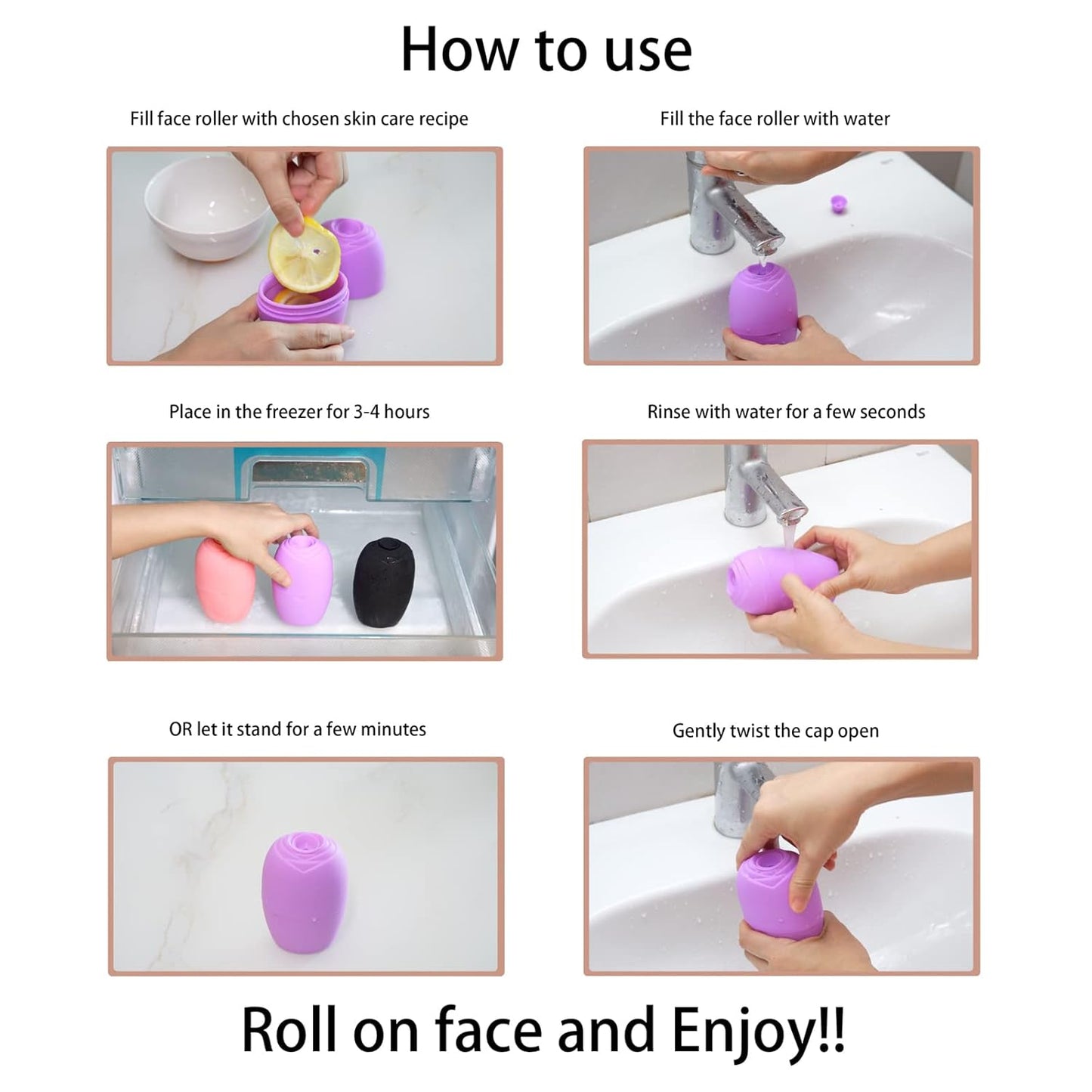 How to use

Fill face roller with chosen skin care recipe

Fill the face roller with water

Place in the freezer for 3-4 hours

Rinse with water for a few seconds

OR let it stand for a few minutes

Gently twist the cap open

Roll on face and Enjoy!!