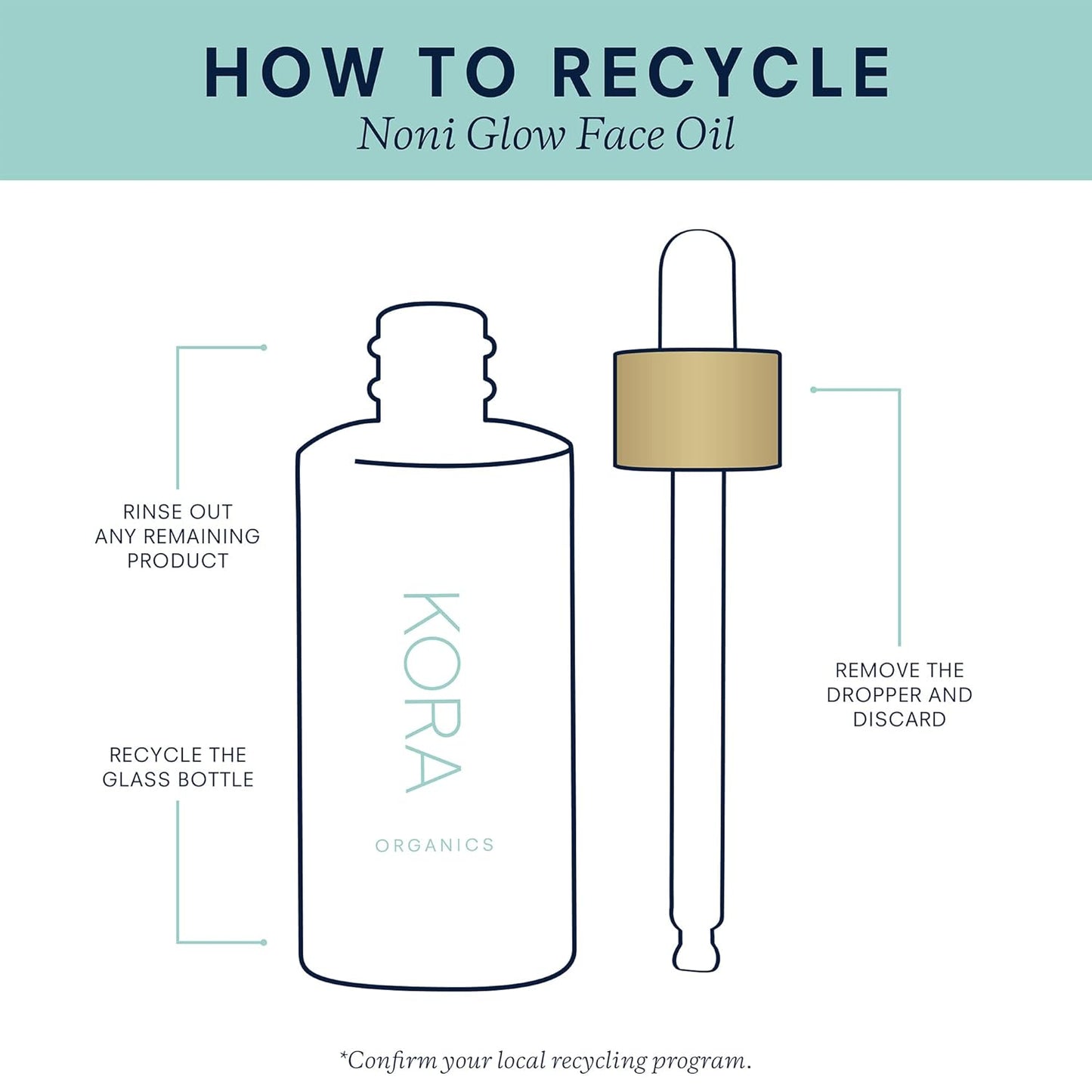 HOW TO RECYCLE
Noni Glow Face Oil

RINSE OUT ANY REMAINING PRODUCT

RECYCLE THE GLASS BOTTLE

KORA

ORGANICS

REMOVE THE DROPPER AND DISCARD

*Confirm your local recycling program.