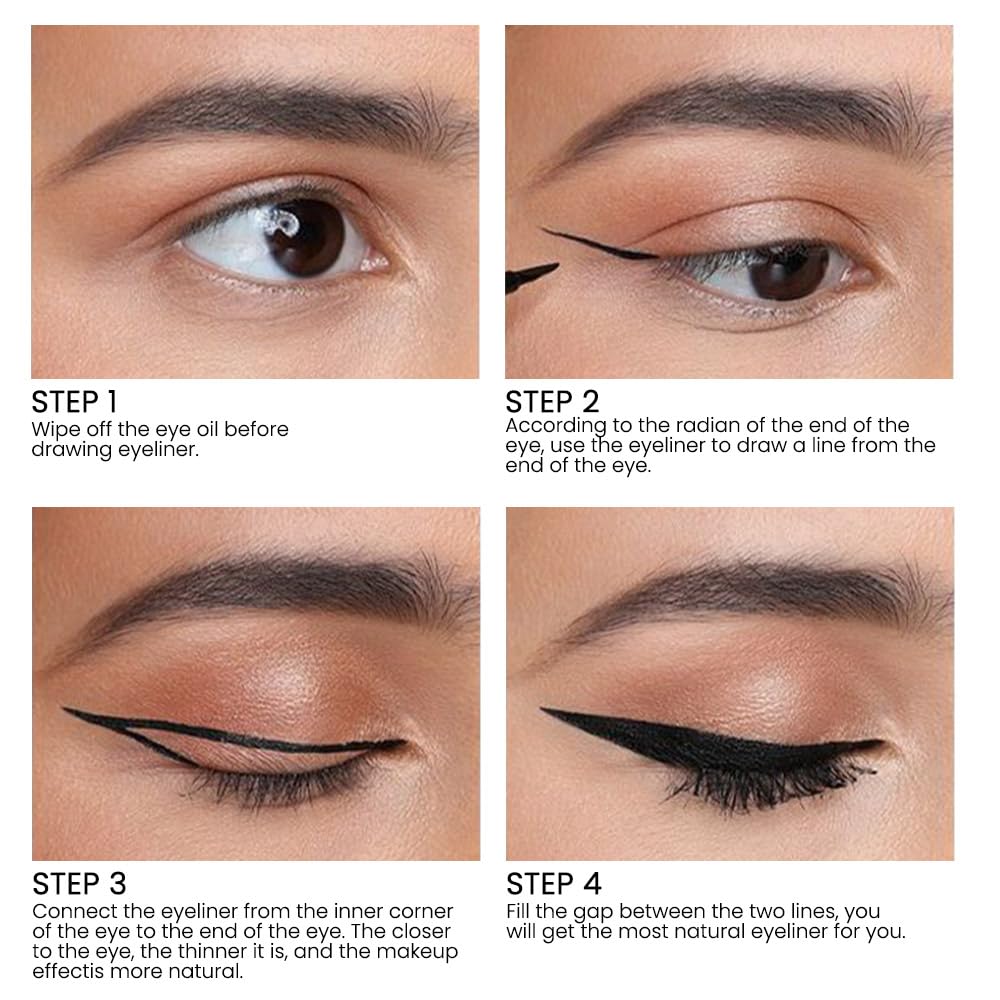 STEP 1
Wipe off the eye oil before drawing eyeliner.

STEP 2
According to the radian of the end of the eye, use the eyeliner to draw a line from the end of the eye.

STEP 3
Connect the eyeliner from the inner corner of the eye to the end of the eye. The closer to the eye, the thinner it is, and the makeup effectis more natural.

STEP 4
Fill the gap between the two lines, you will get the most natural eyeliner for you.