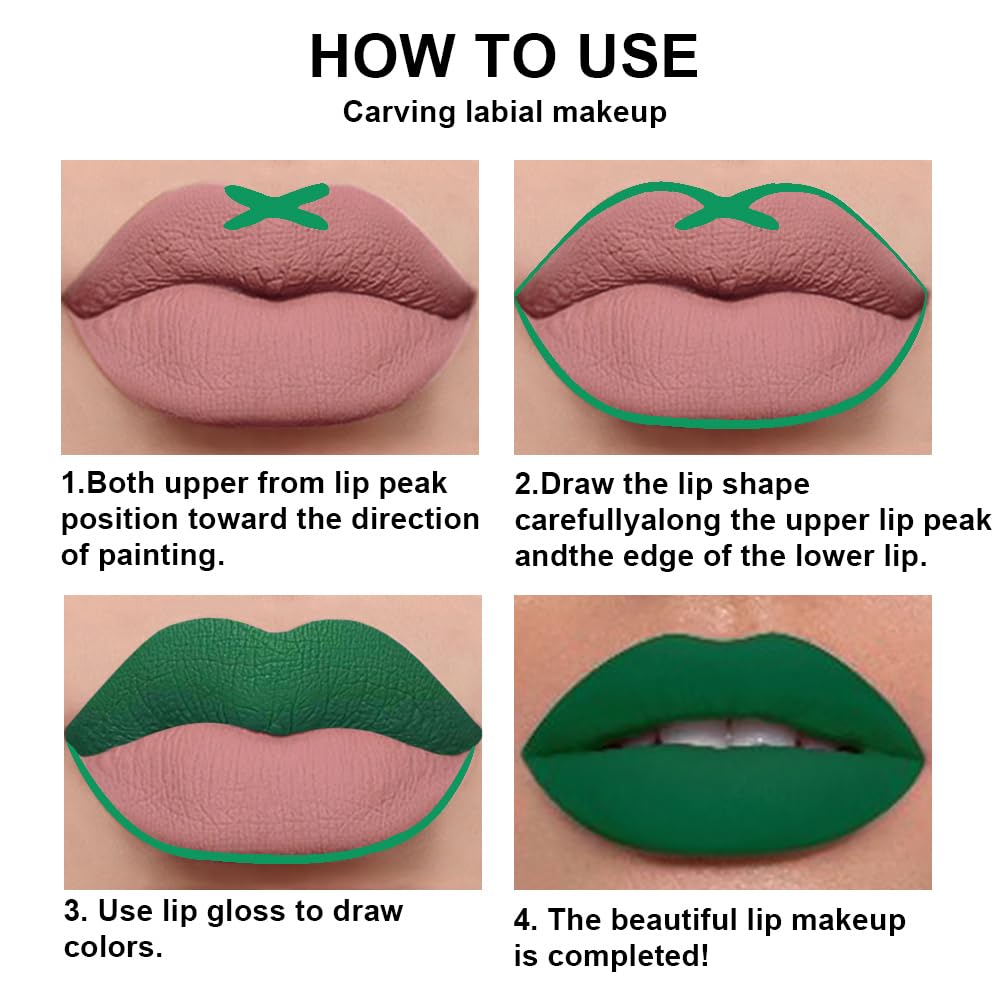 HOW TO USE
Carving labial makeup

1.Both upper from lip peak position toward the direction of painting.

2.Draw the lip shape carefullyalong the upper lip peak andthe edge of the lower lip.

3. Use lip gloss to draw colors.

4. The beautiful lip makeup is completed!