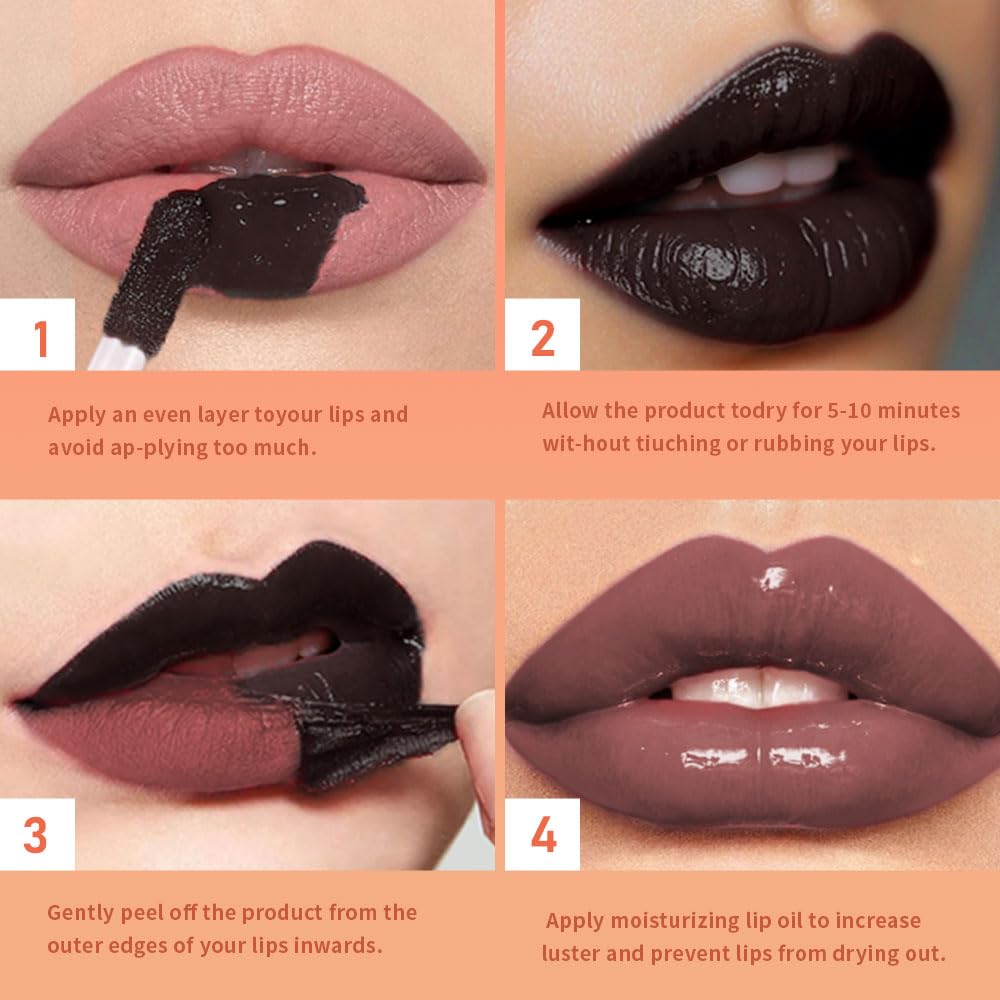 1

Apply an even layer toyour lips and avoid ap-plying too much.

2

Allow the product todry for 5-10 minutes wit-hout tiuching or rubbing your lips.

3

Gently peel off the product from the outer edges of your lips inwards.

4

Apply moisturizing lip oil to increase luster and prevent lips from drying out.