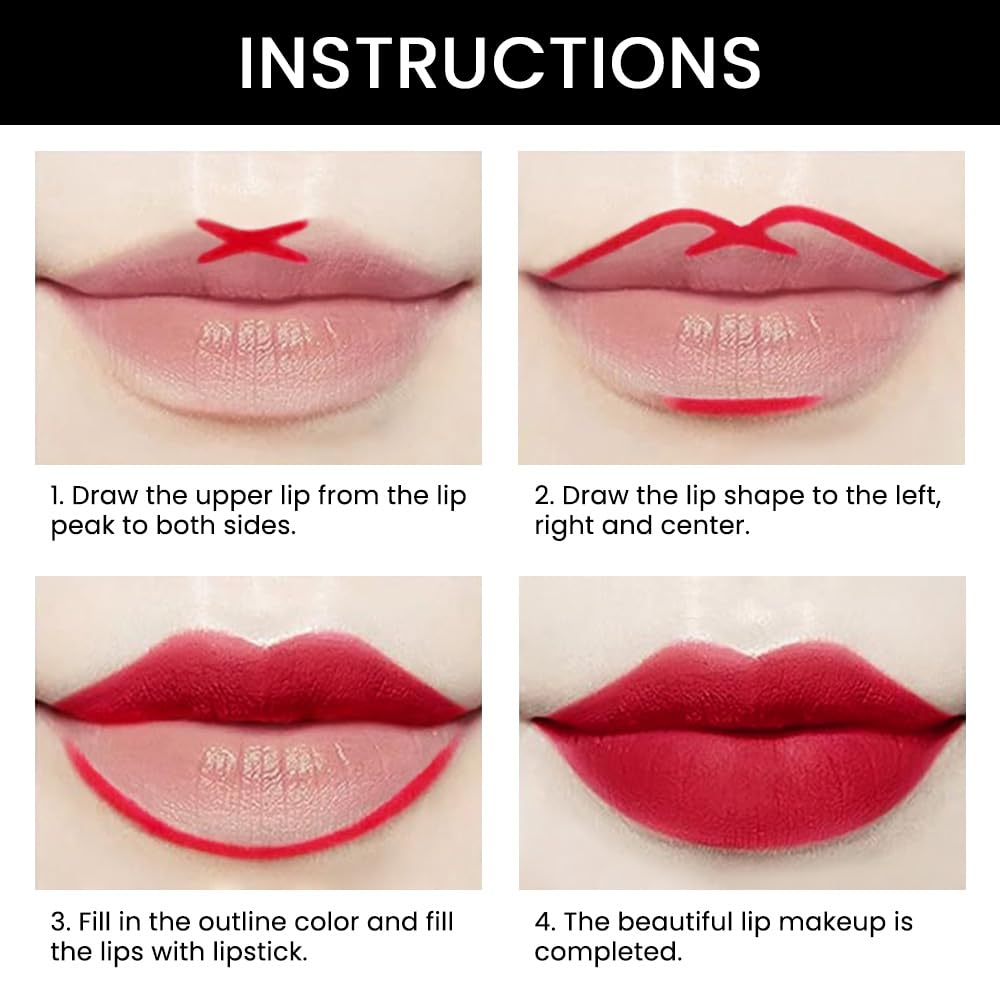 INSTRUCTIONS

1. Draw the upper lip from the lip peak to both sides.

2. Draw the lip shape to the left, right and center.

3. Fill in the outline color and fill the lips with lipstick.

4. The beautiful lip makeup is completed.