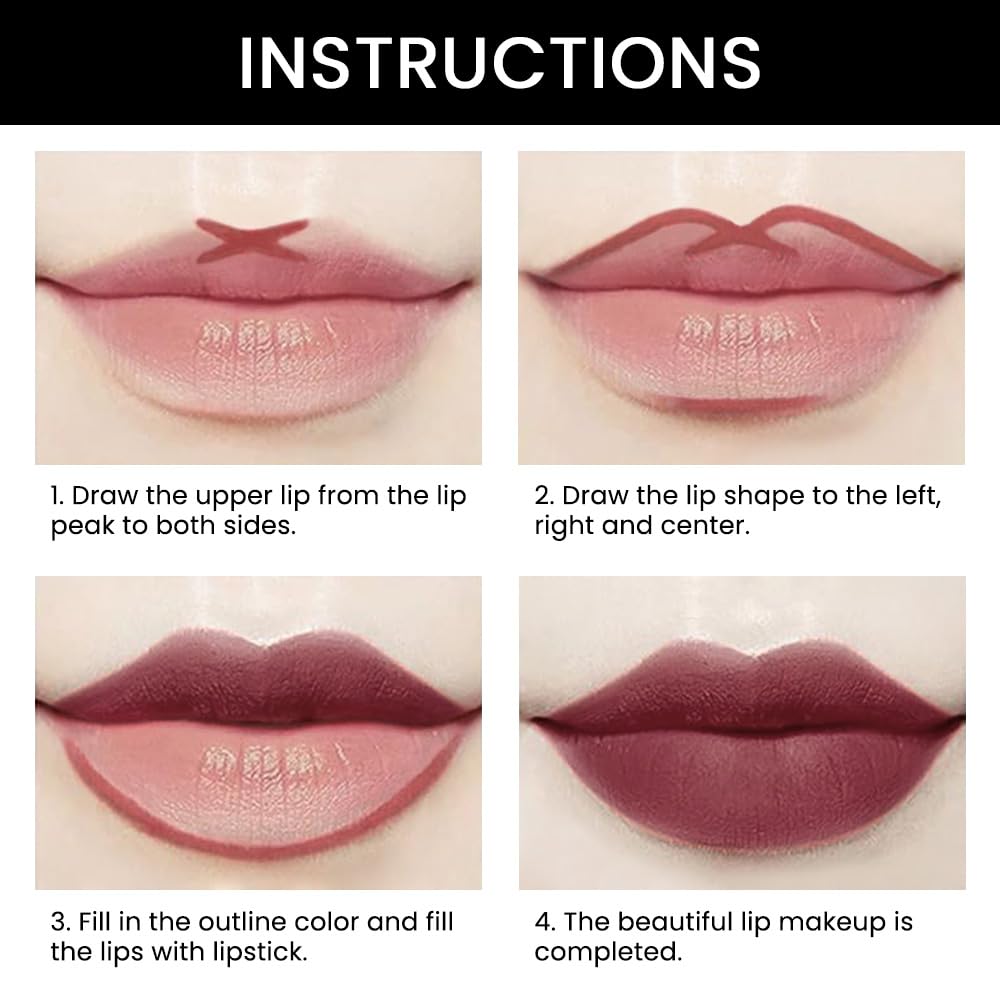 INSTRUCTIONS

1. Draw the upper lip from the lip peak to both sides.

2. Draw the lip shape to the left, right and center.

3. Fill in the outline color and fill the lips with lipstick.

4. The beautiful lip makeup is completed.