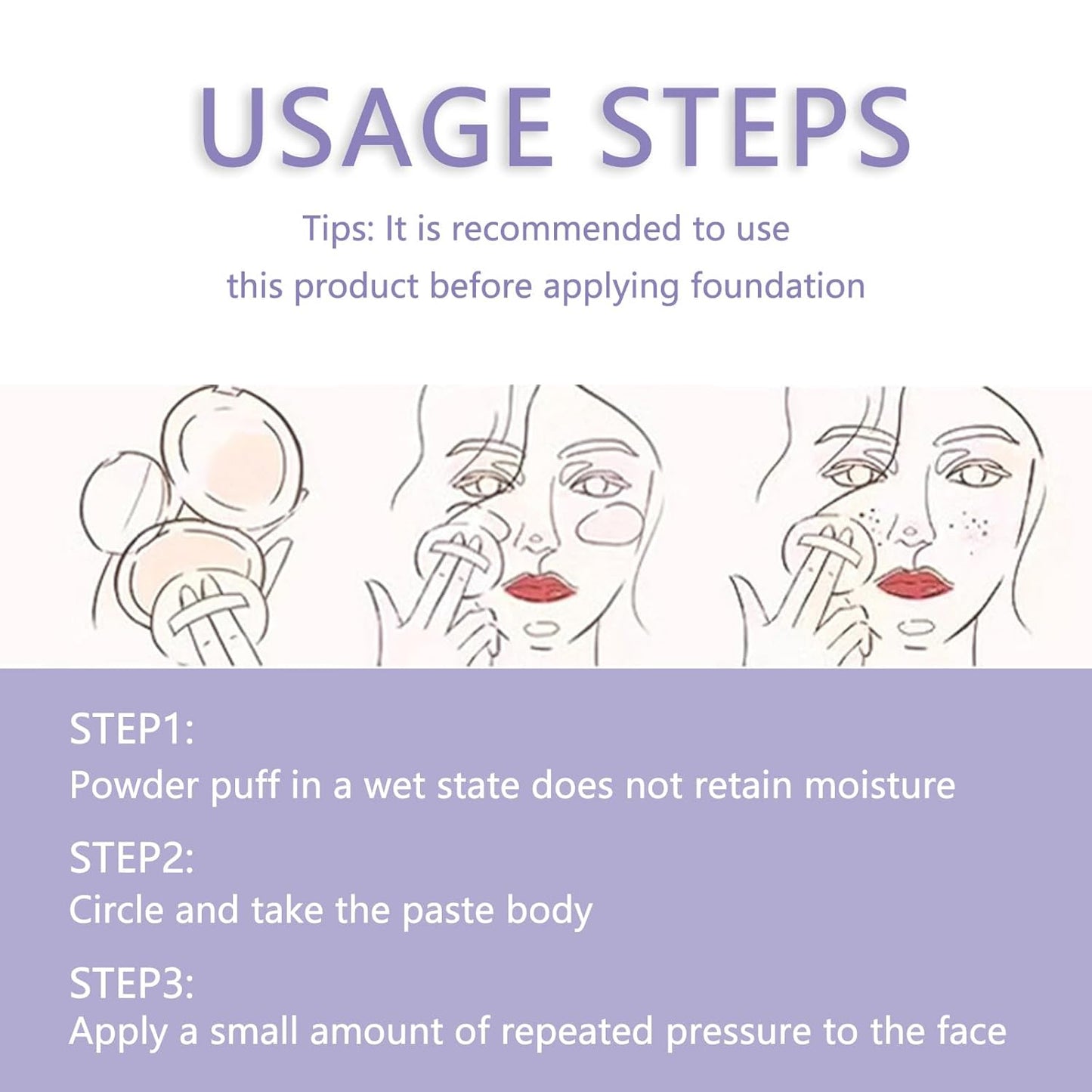 USAGE STEPS

Tips: It is recommended to use this product before applying foundation

STEP1:
Powder puff in a wet state does not retain moisture

STEP2:
Circle and take the paste body

STEP3:
Apply a small amount of repeated pressure to the face