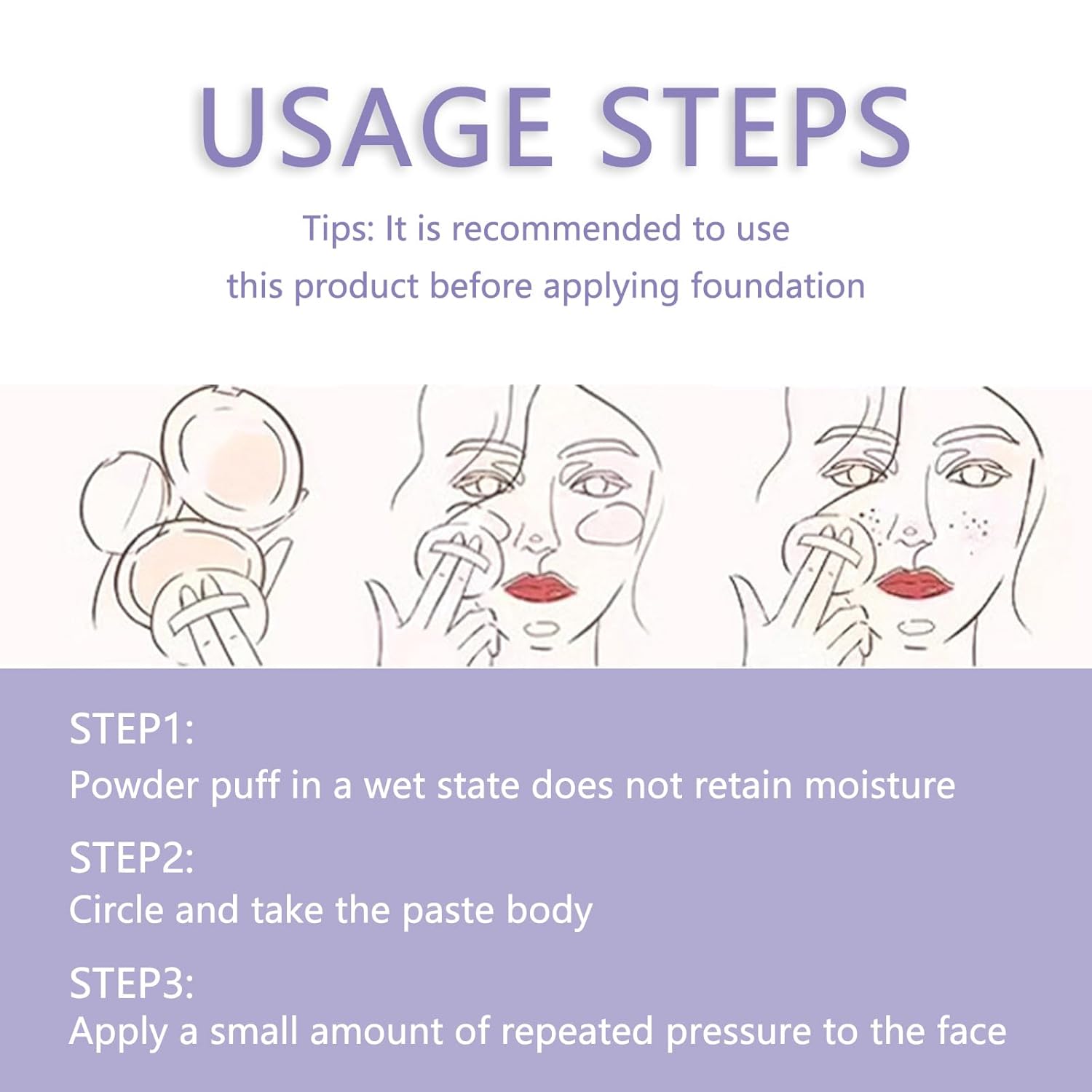 USAGE STEPS

Tips: It is recommended to use this product before applying foundation

STEP1:
Powder puff in a wet state does not retain moisture

STEP2:
Circle and take the paste body

STEP3:
Apply a small amount of repeated pressure to the face