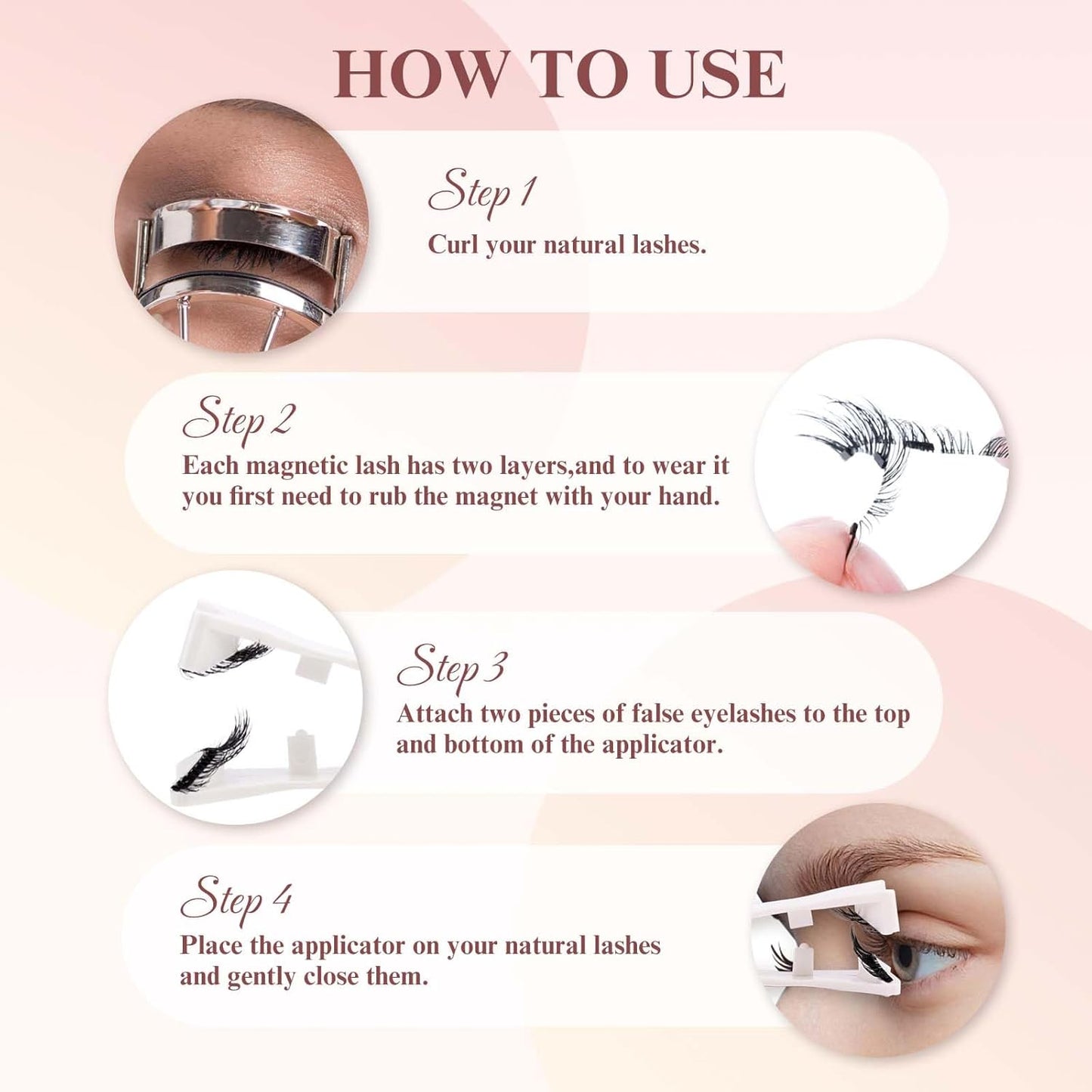 HOW TO USE

Step 1
Curl your natural lashes.

Step 2
Each magnetic lash has two layers,and to wear it you first need to rub the magnet with your hand.

Step 3
Attach two pieces of false eyelashes to the top and bottom of the applicator.

Step 4
Place the applicator on your natural lashes and gently close them.