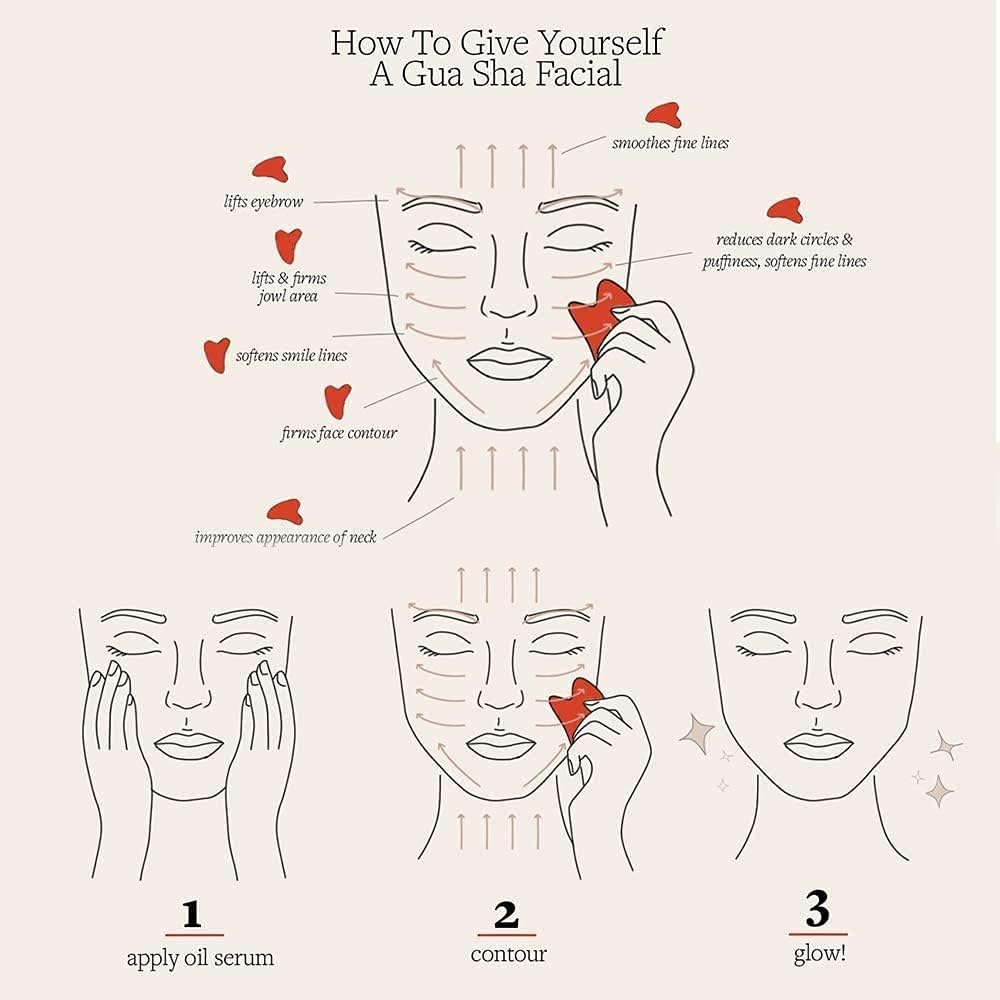 How To Give Yourself
A Gua Sha Facial

smoothes fine lines

lifts eyebrow

reduces dark circles & puffiness, softens fine lines

lifts & firms jowl area

softens smile lines

firms face contour

improves appearance of neck

1
apply oil serum

2
contour

3
glow!