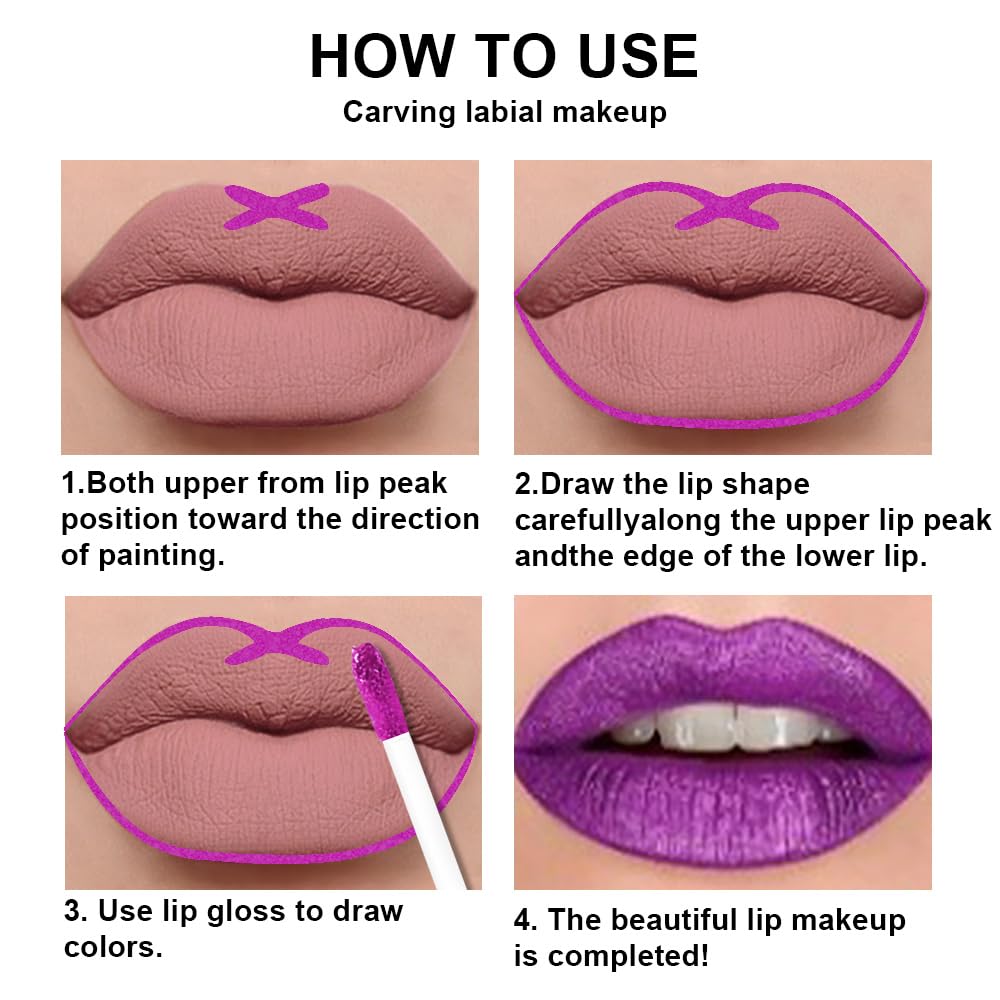 HOW TO USE
Carving labial makeup

1.Both upper from lip peak position toward the direction of painting.

2.Draw the lip shape carefullyalong the upper lip peak andthe edge of the lower lip.

3. Use lip gloss to draw colors.

4. The beautiful lip makeup is completed!