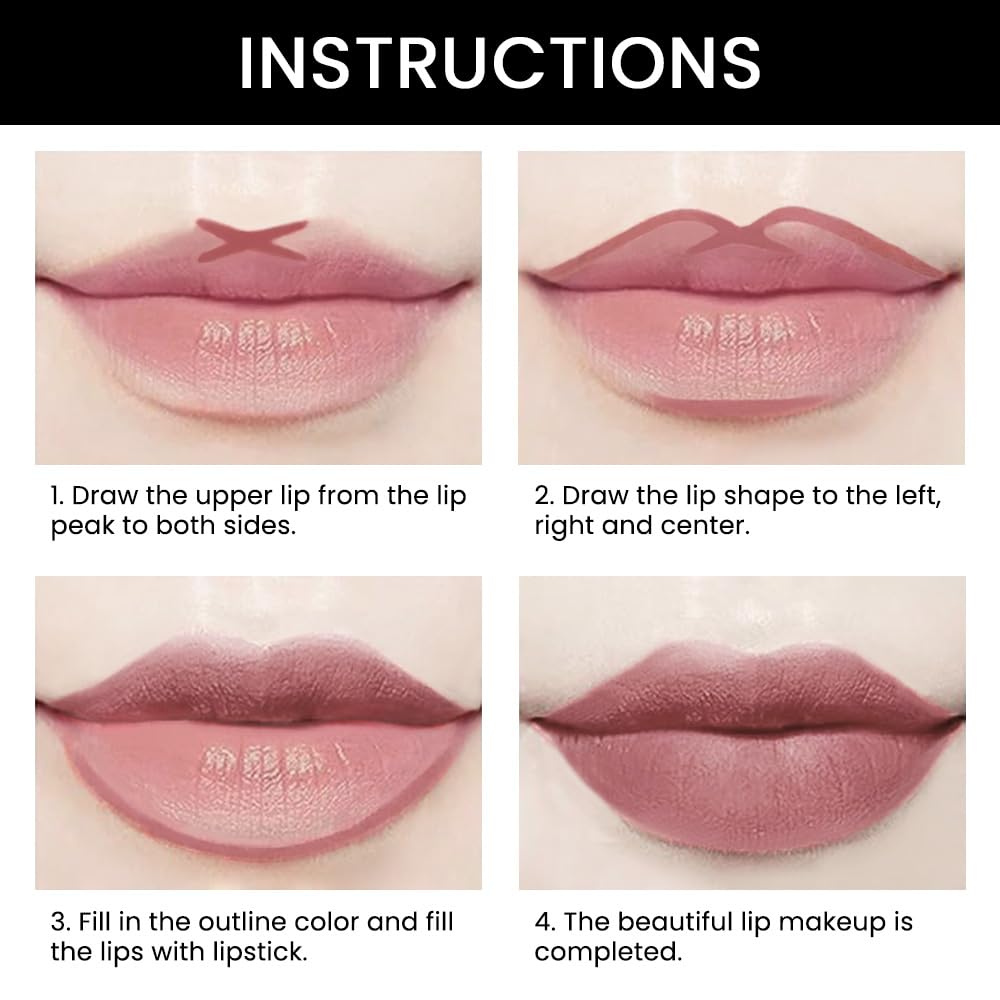 INSTRUCTIONS

1. Draw the upper lip from the lip peak to both sides.

2. Draw the lip shape to the left, right and center.

3. Fill in the outline color and fill the lips with lipstick.

4. The beautiful lip makeup is completed.