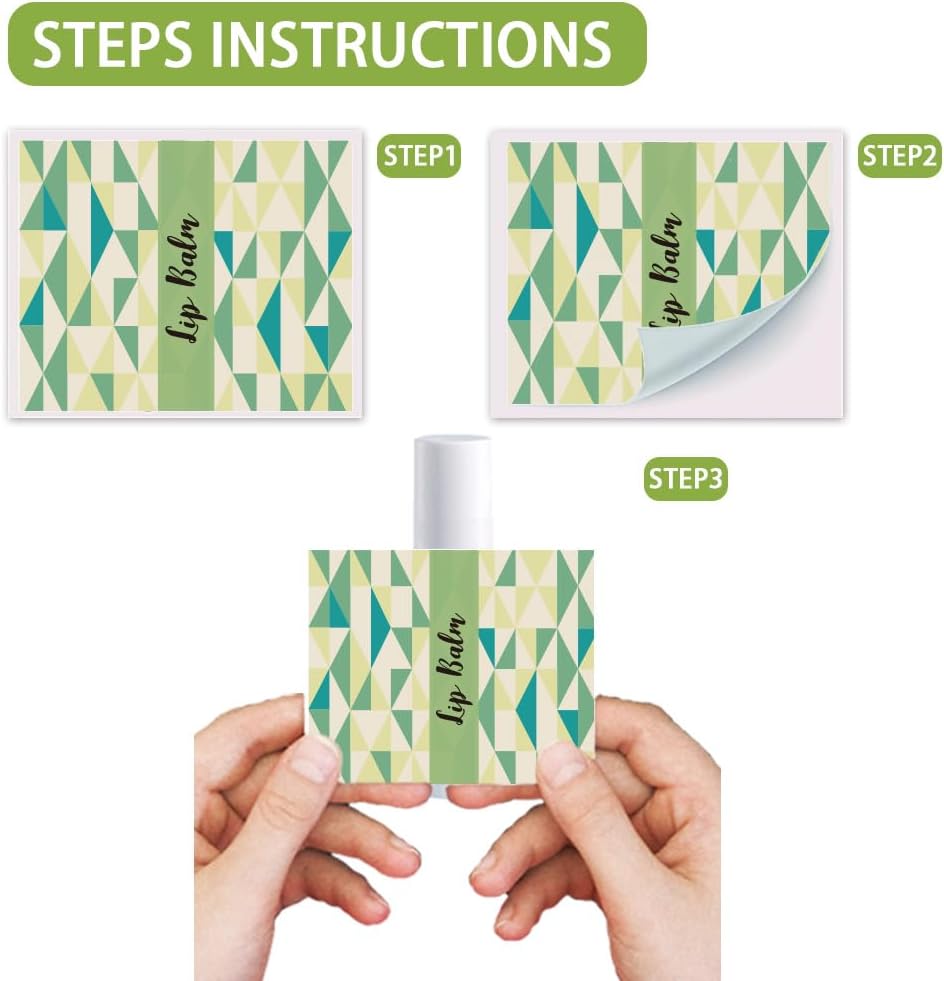 STEPS INSTRUCTIONS

Lip Balm

STEP1

Lip Balm

STEP2

STEP3

Lip Balm