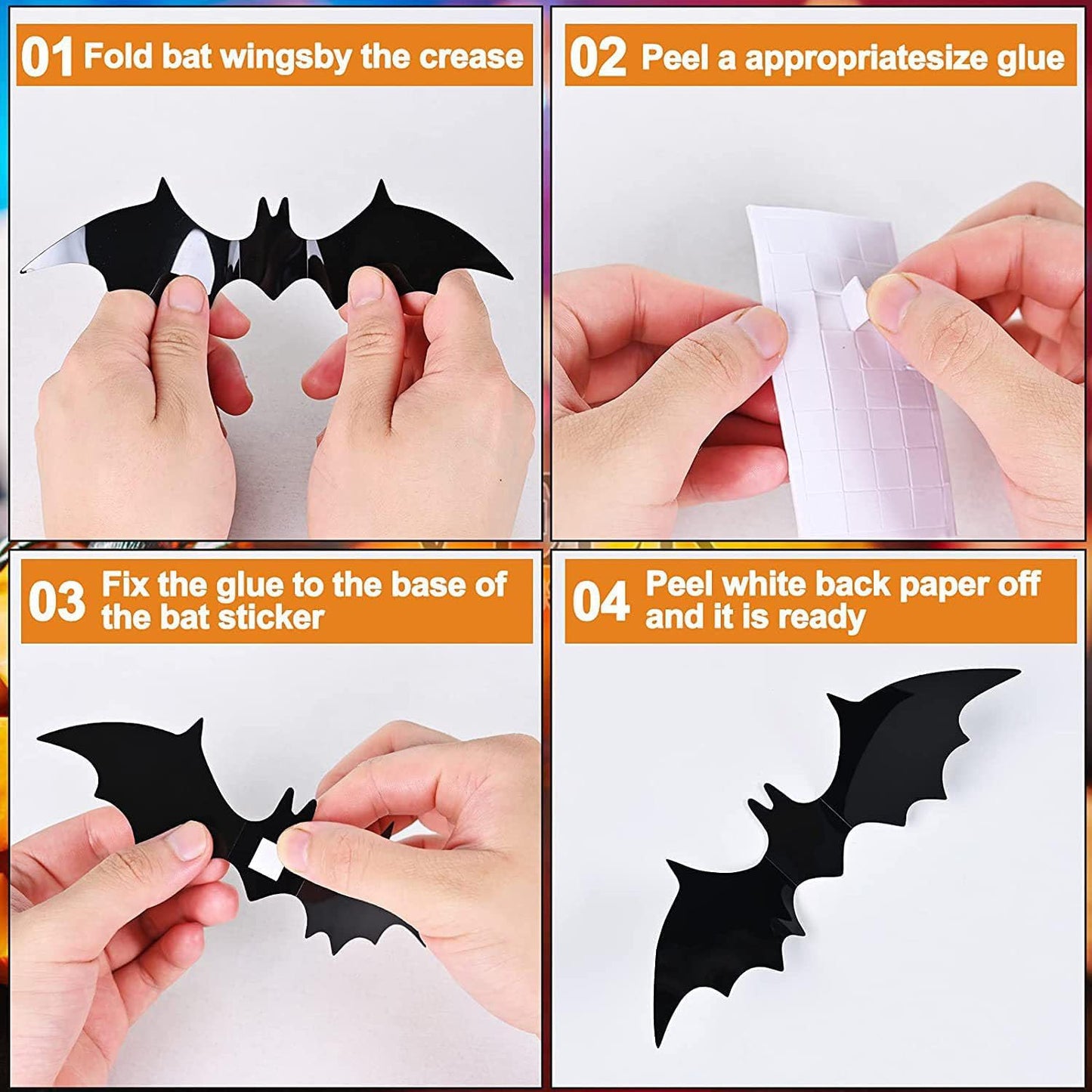 01 Fold bat wingsby the crease

02 Peel a appropriatesize glue

03 Fix the glue to the base of the bat sticker

04 Peel white back paper off and it is ready