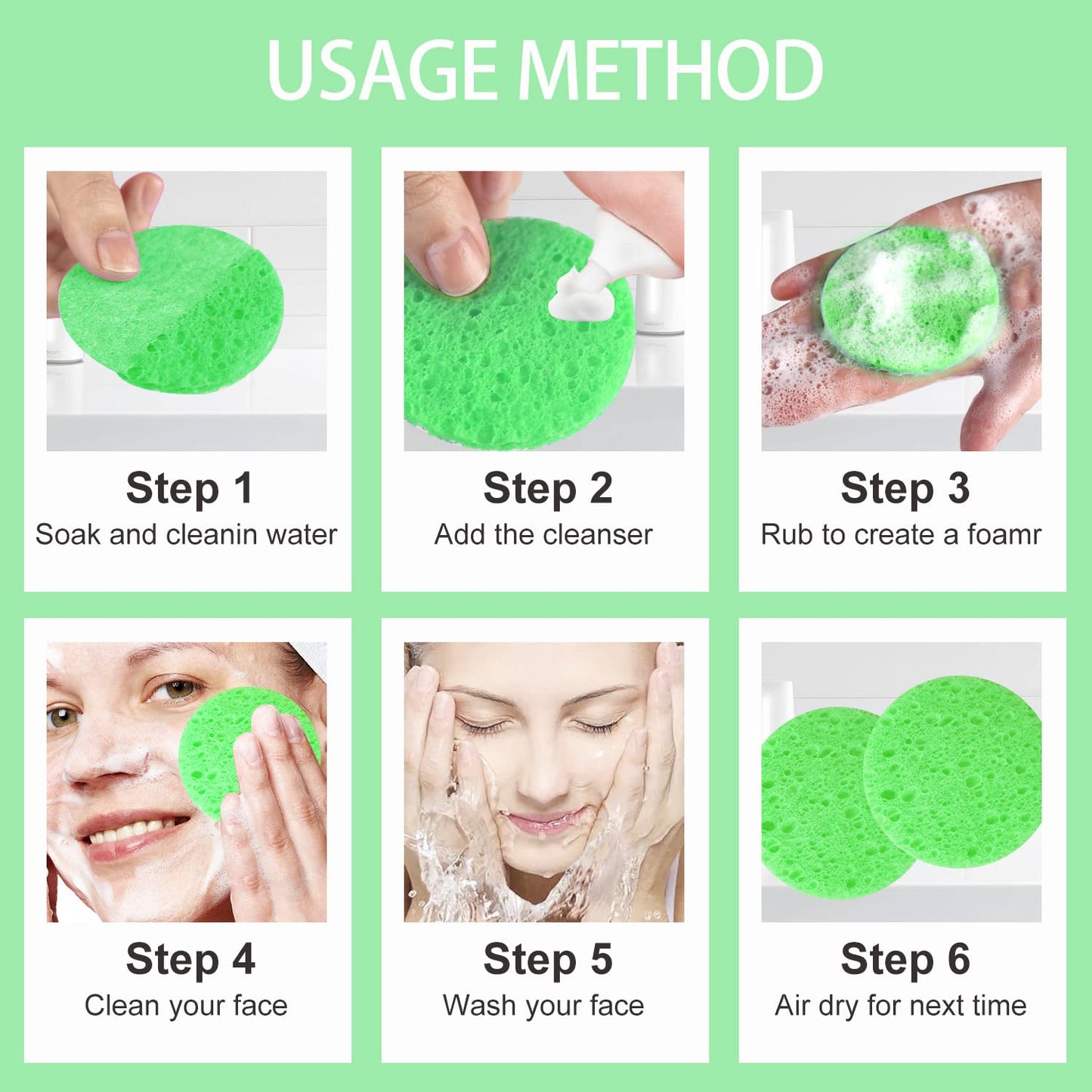 USAGE METHOD

Step 1
Soak and cleanin water

Step 2
Add the cleanser

Step 3
Rub to create a foamr

Step 4
Clean your face

Step 5
Wash your face

Step 6
Air dry for next time