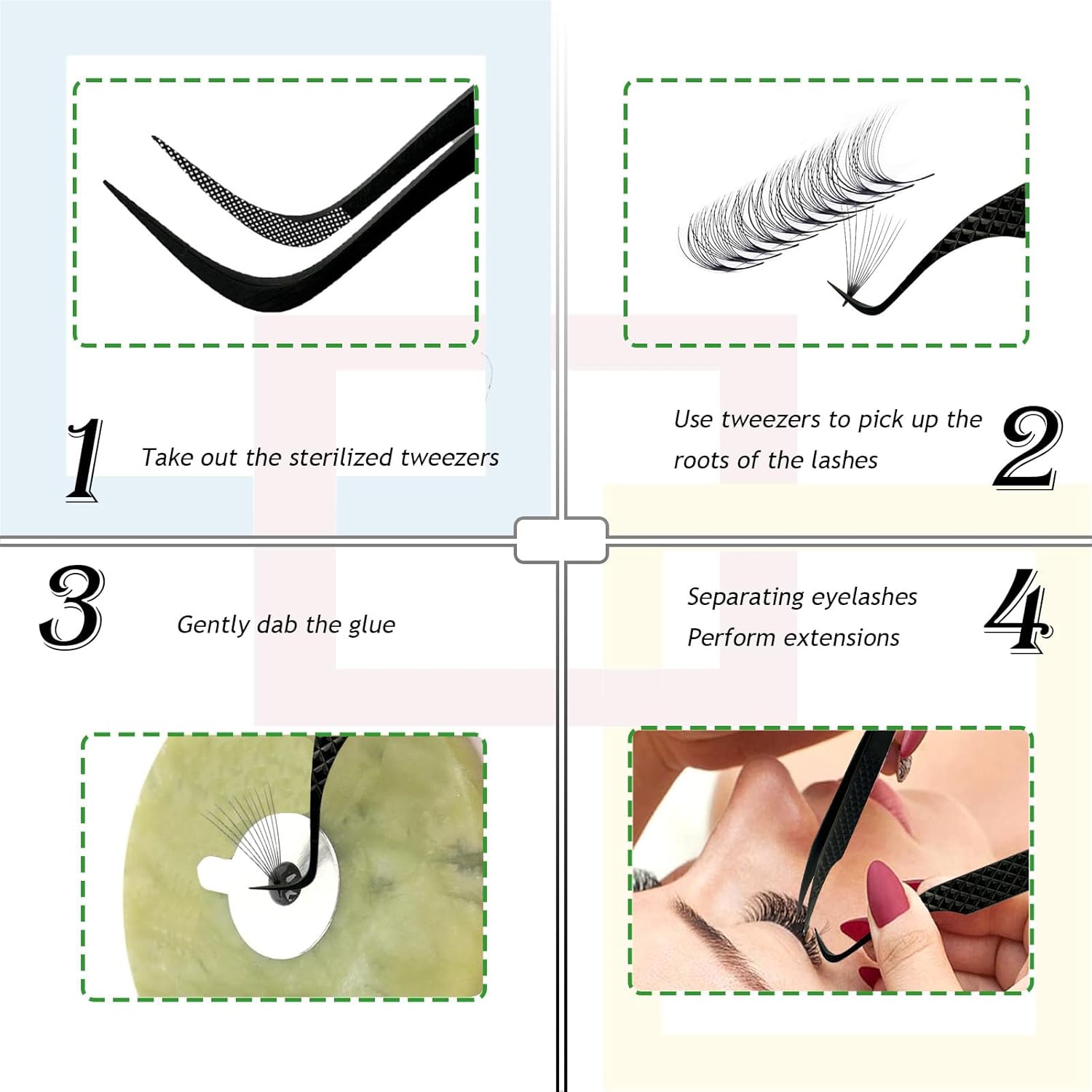 1 Take out the sterilized tweezers

Use tweezers to pick up the roots of the lashes 2

3 Gently dab the glue

Separating eyelashes
Perform extensions 4