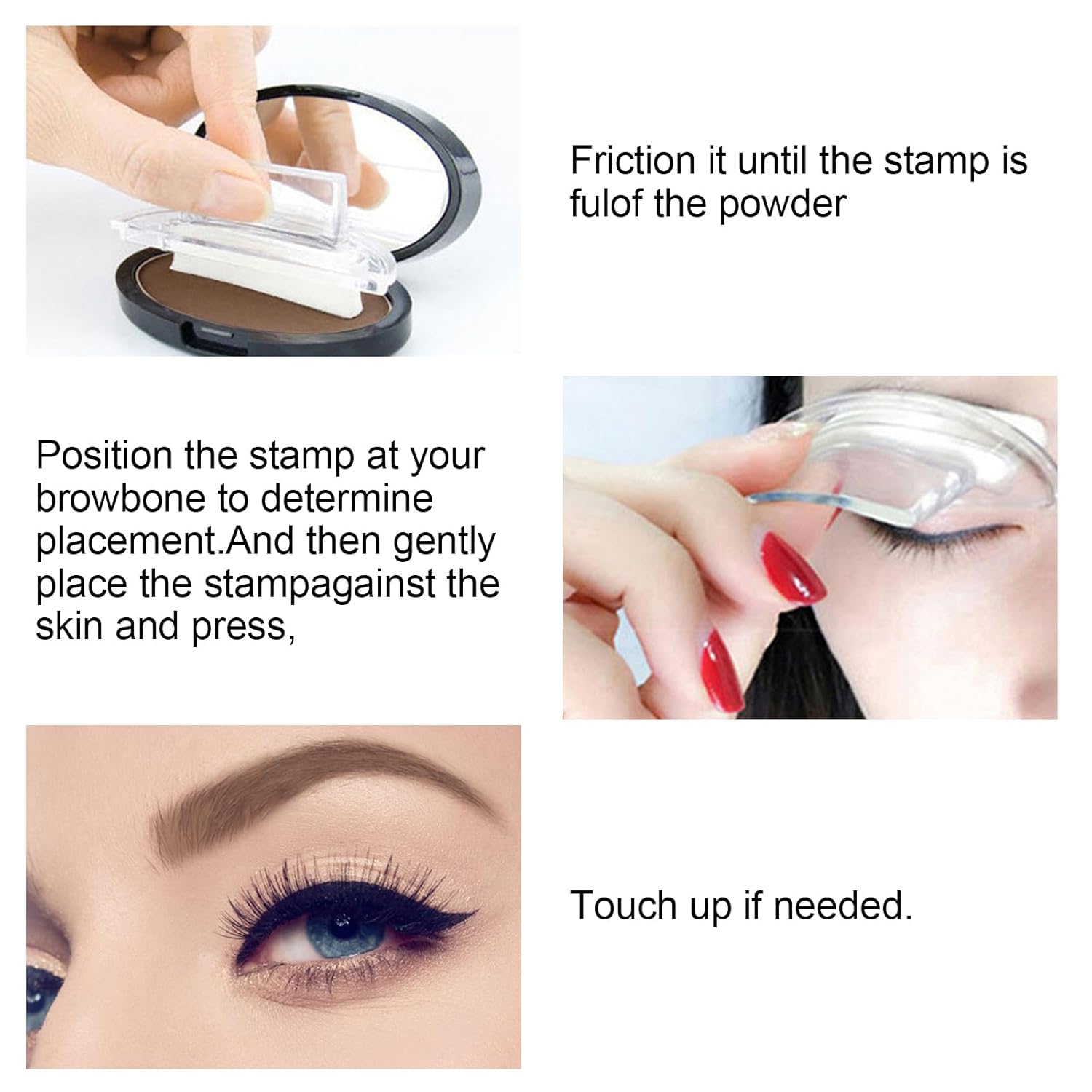 Friction it until the stamp is fulof the powder

Position the stamp at your browbone to determine placement.And then gently place the stampagainst the skin and press,

Touch up if needed.