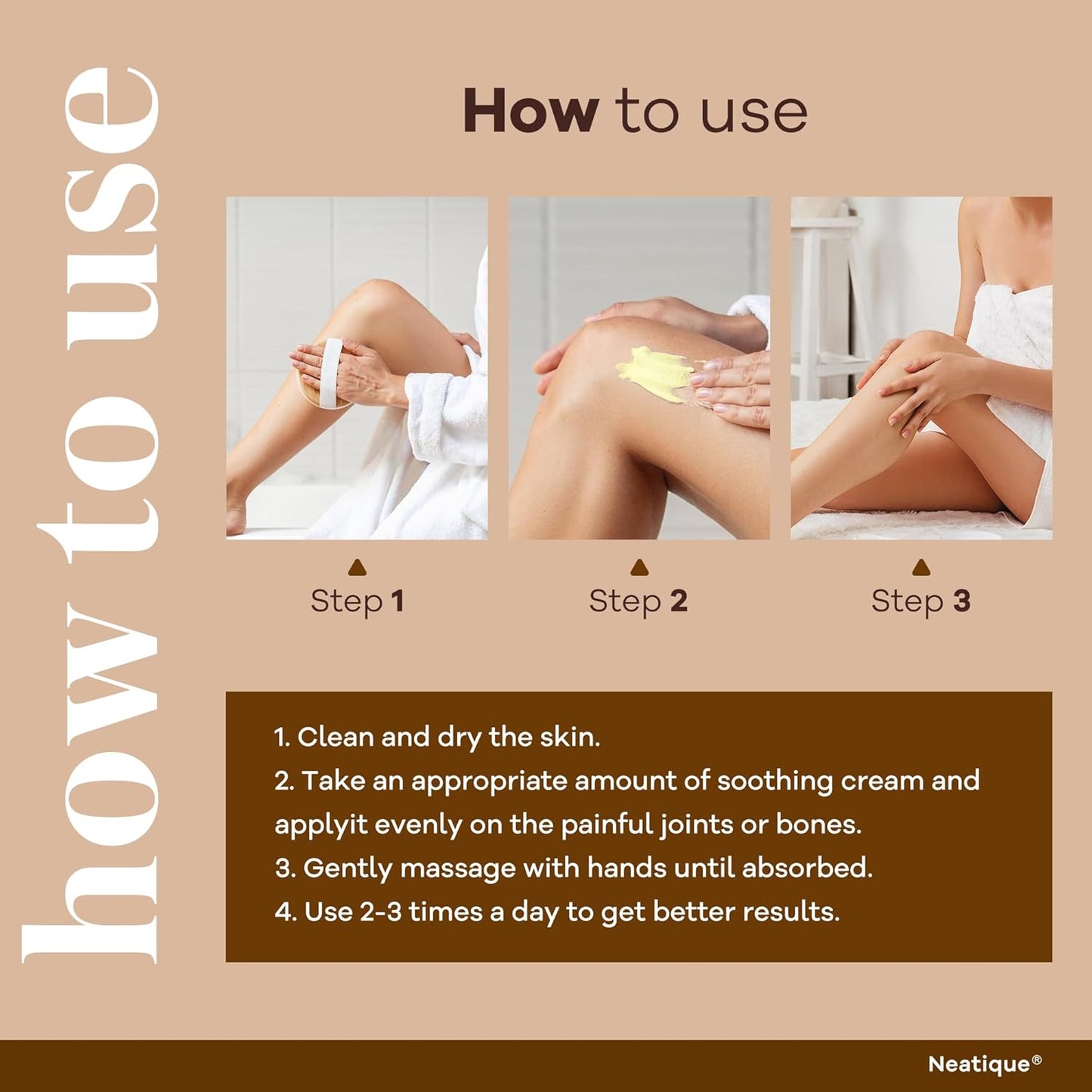 how to use

How to use

Step 1

Step 2

Step 3

1. Clean and dry the skin.
2. Take an appropriate amount of soothing cream and applyit evenly on the painful joints or bones.
3. Gently massage with hands until absorbed.
4. Use 2-3 times a day to get better results.

Neatique®