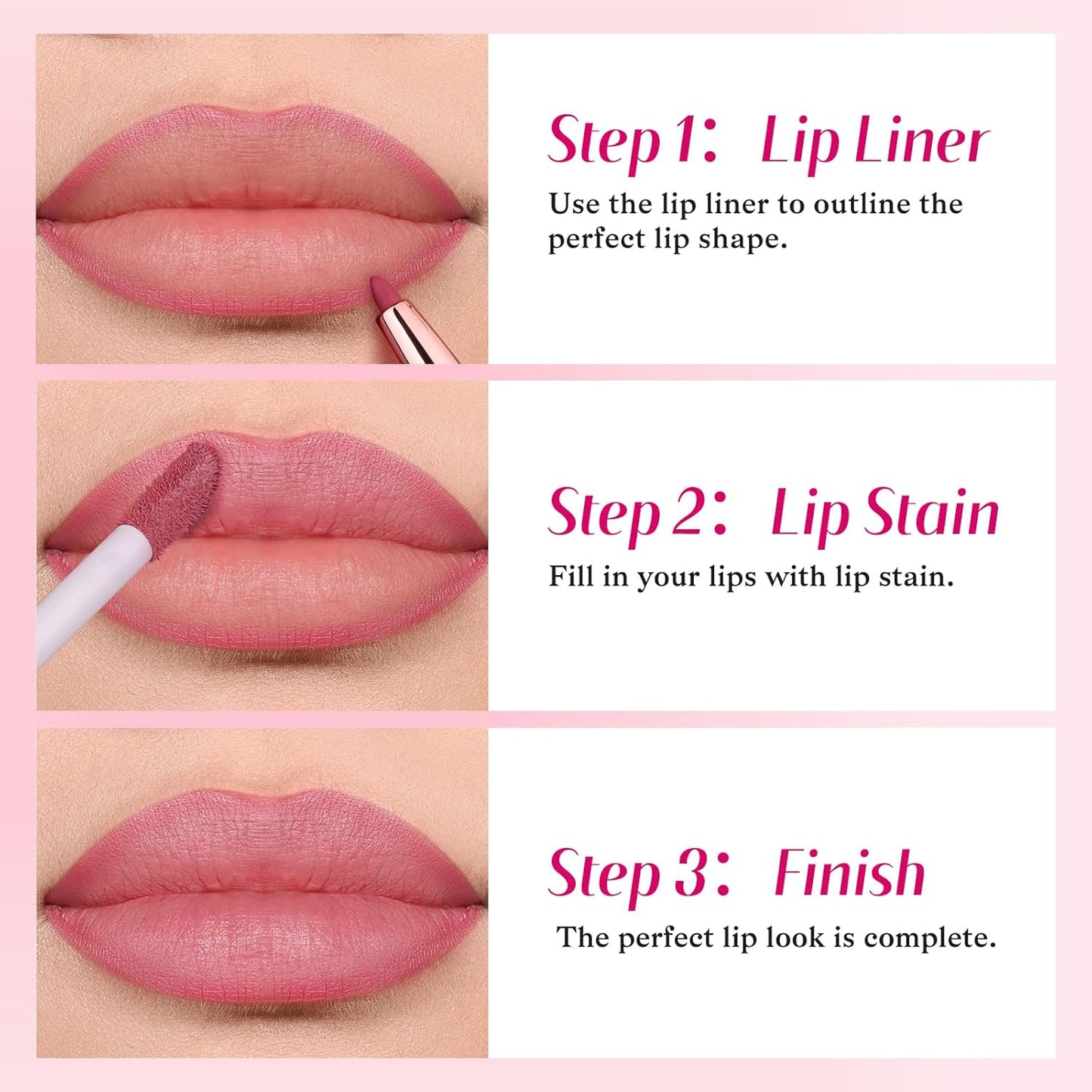 Step 1: Lip Liner
Use the lip liner to outline the perfect lip shape.

Step 2: Lip Stain
Fill in your lips with lip stain.

Step 3: Finish
The perfect lip look is complete.