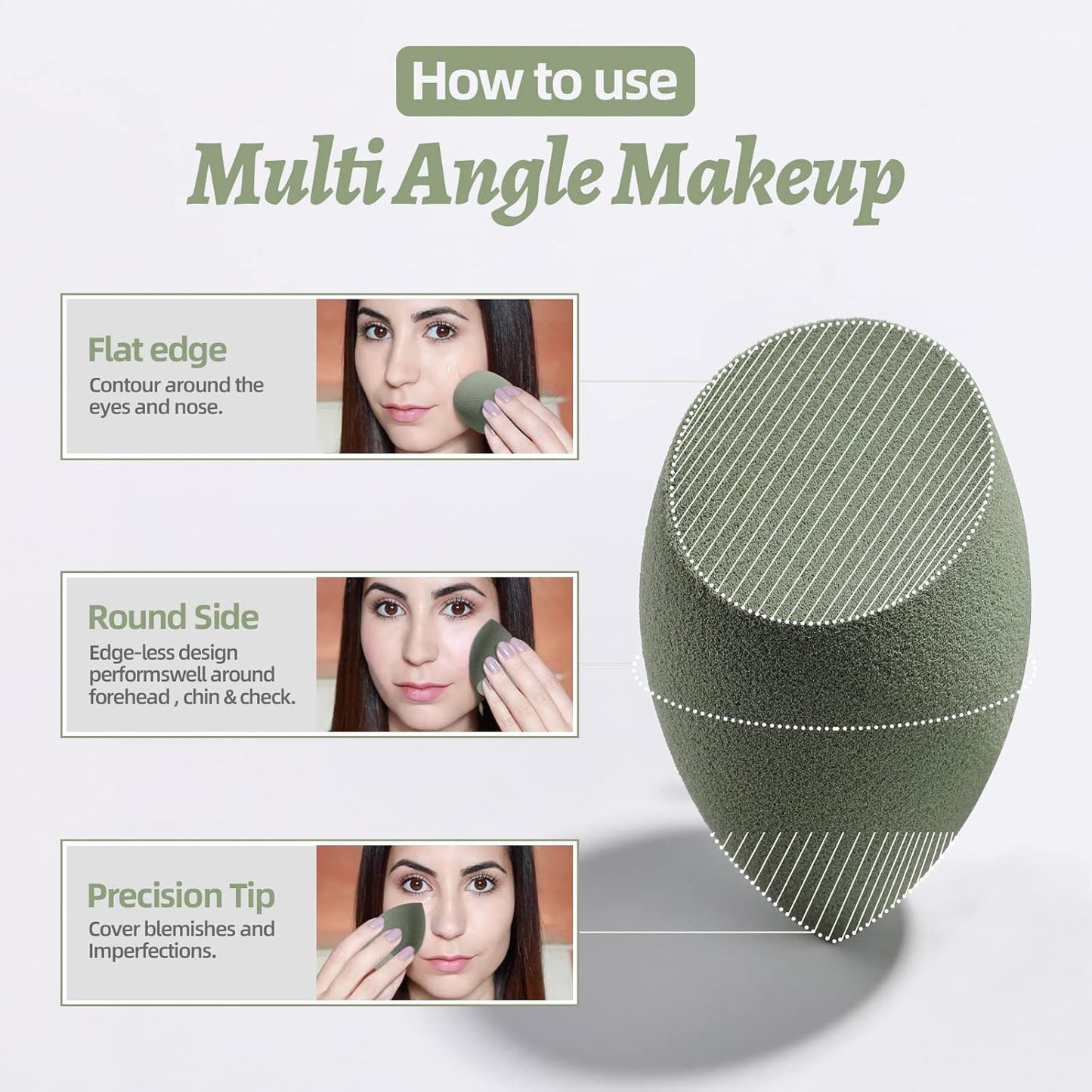 How to use

Multi Angle Makeup

Flat edge
Contour around the eyes and nose.

Round Side
Edge-less design performswell around forehead , chin & check.

Precision Tip
Cover blemishes and Imperfections.