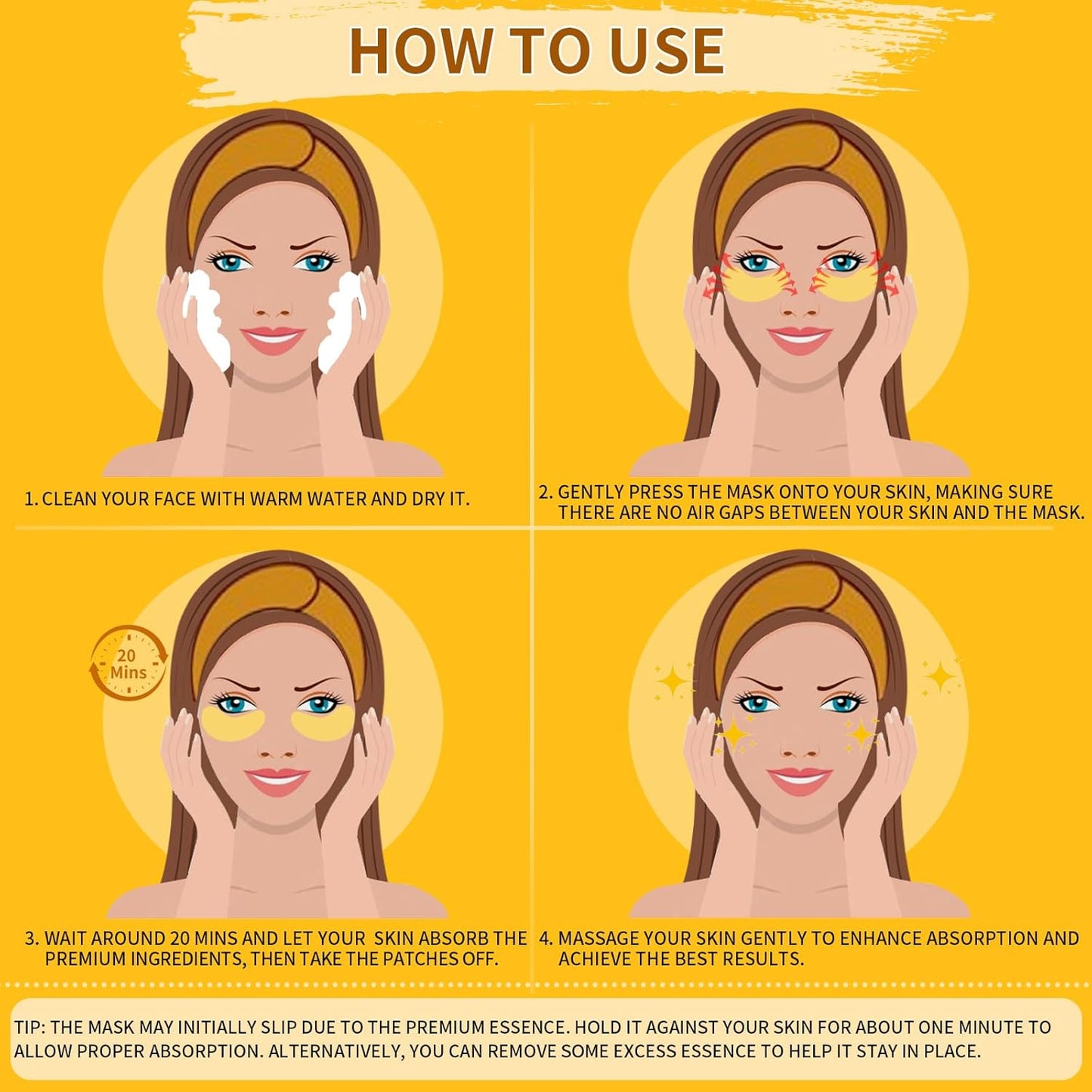 HOW TO USE

1. CLEAN YOUR FACE WITH WARM WATER AND DRY IT.

2. GENTLY PRESS THE MASK ONTO YOUR SKIN, MAKING SURE THERE ARE NO AIR GAPS BETWEEN YOUR SKIN AND THE MASK.

20 Mins

3. WAIT AROUND 20 MINS AND LET YOUR SKIN ABSORB THE PREMIUM INGREDIENTS, THEN TAKE THE PATCHES OFF.

4. MASSAGE YOUR SKIN GENTLY TO ENHANCE ABSORPTION AND ACHIEVE THE BEST RESULTS.

TIP: THE MASK MAY INITIALLY SLIP DUE TO THE PREMIUM ESSENCE. HOLD IT AGAINST YOUR SKIN FOR ABOUT ONE MINUTE TO ALLOW PROPER ABSORPTION. ALTERNATIVELY, YOU CAN REMOVE SOME EXCESS ESSENCE TO HELP IT STAY IN PLACE.