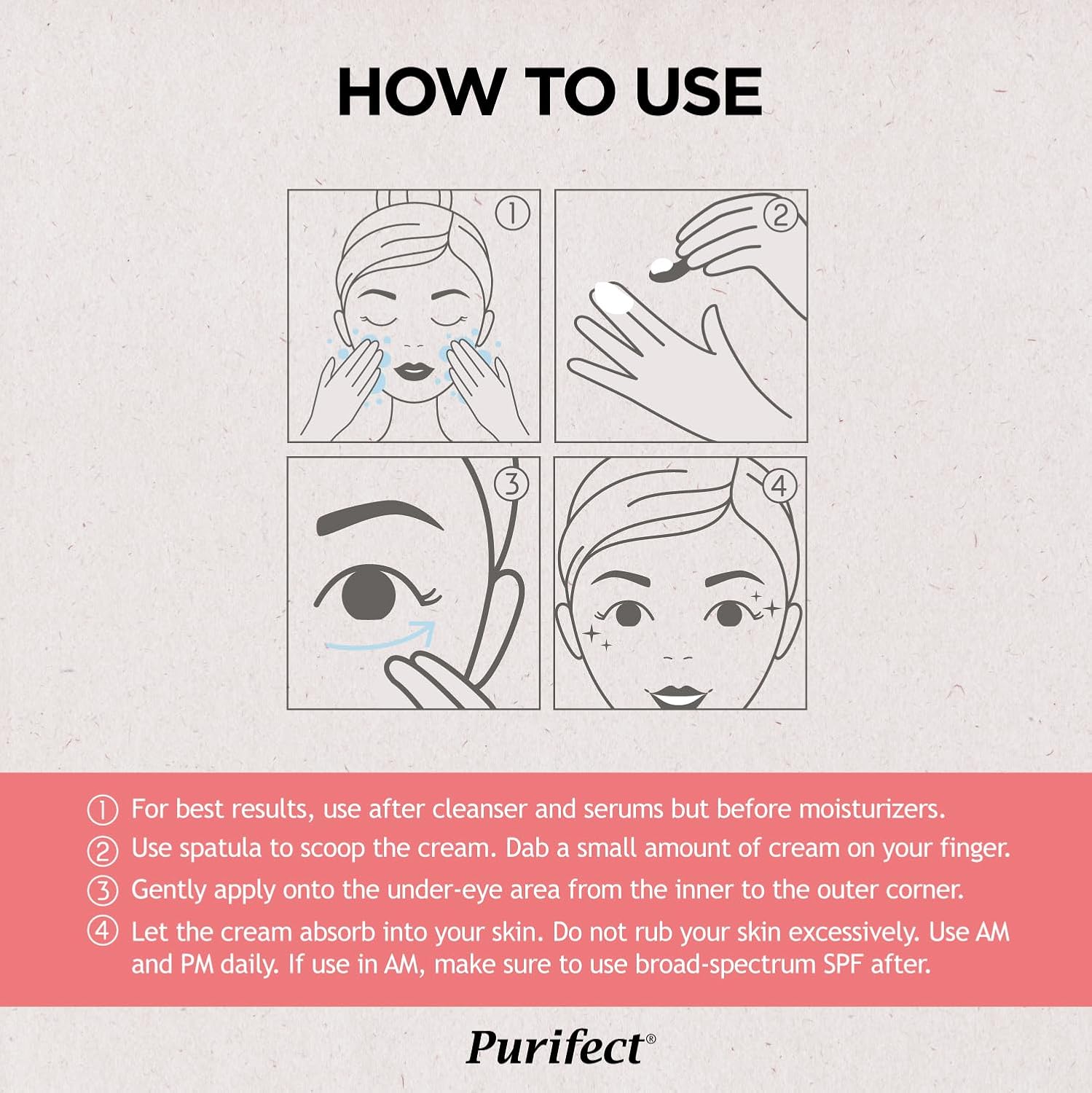 HOW TO USE

①

②

③

④

① For best results, use after cleanser and serums but before moisturizers.

② Use spatula to scoop the cream. Dab a small amount of cream on your finger.

③ Gently apply onto the under-eye area from the inner to the outer corner.

④ Let the cream absorb into your skin. Do not rub your skin excessively. Use AM and PM daily. If use in AM, make sure to use broad-spectrum SPF after.

Purifect®