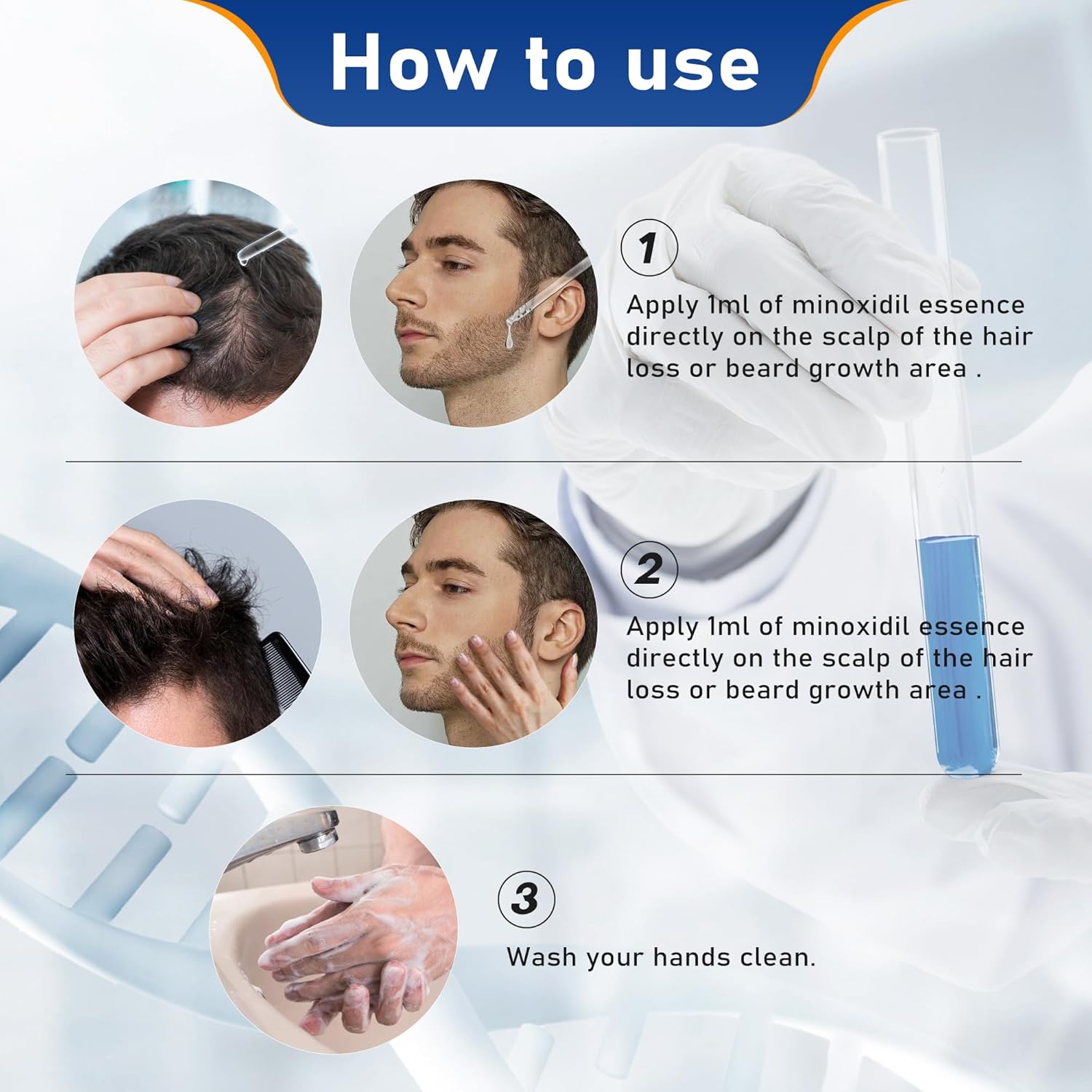 How to use

1

Apply 1ml of minoxidil essence directly on the scalp of the hair loss or beard growth area .

2

Apply 1ml of minoxidil essence directly on the scalp of the hair loss or beard growth area .

3

Wash your hands clean.