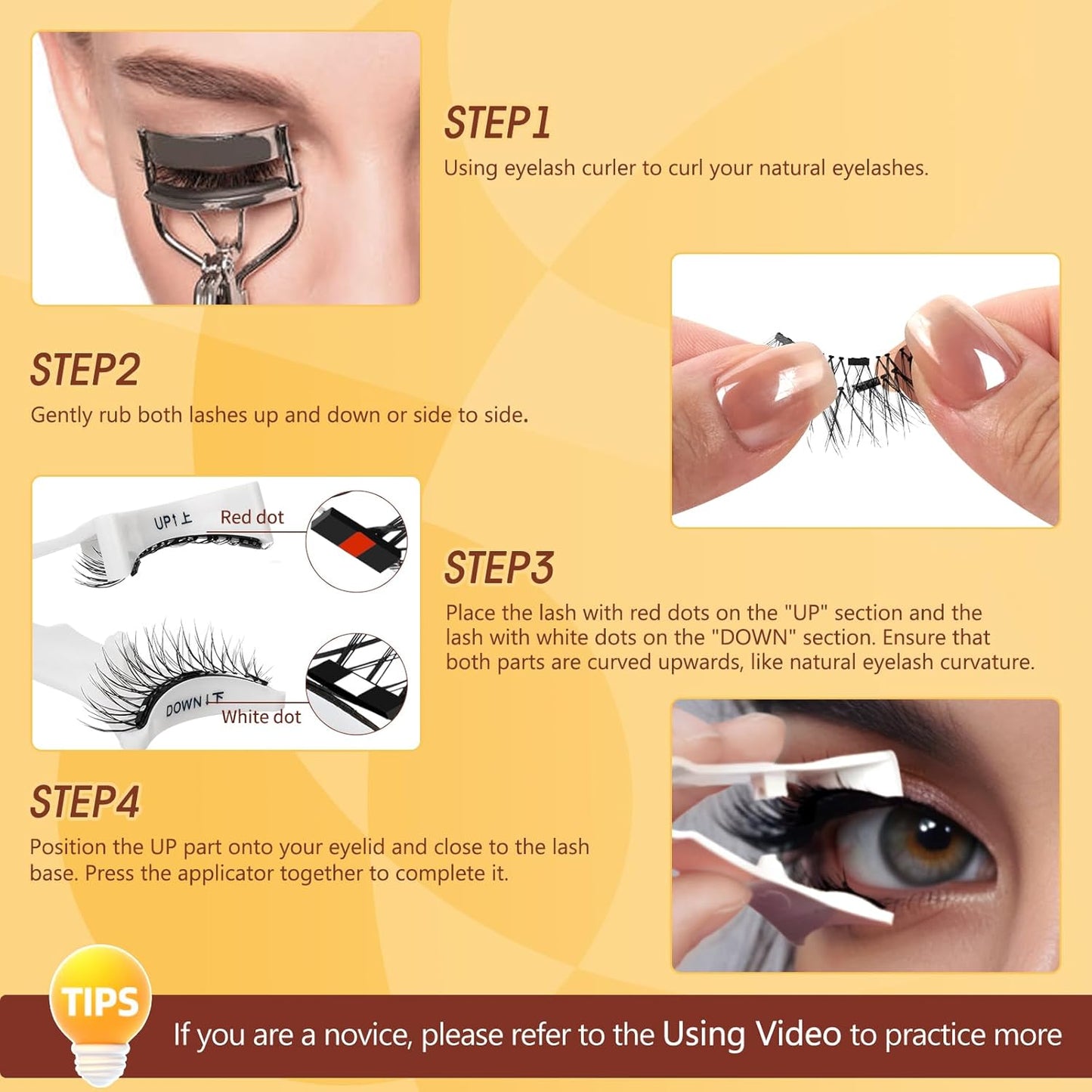 STEP1
Using eyelash curler to curl your natural eyelashes.

STEP2
Gently rub both lashes up and down or side to side.

UP↑上 Red dot

DOWN↓下 White dot

STEP3
Place the lash with red dots on the "UP" section and the lash with white dots on the "DOWN" section. Ensure that both parts are curved upwards, like natural eyelash curvature.

STEP4
Position the UP part onto your eyelid and close to the lash base. Press the applicator together to complete it.

TIPS
If you are a novice, please refer to the Using Video to practice more