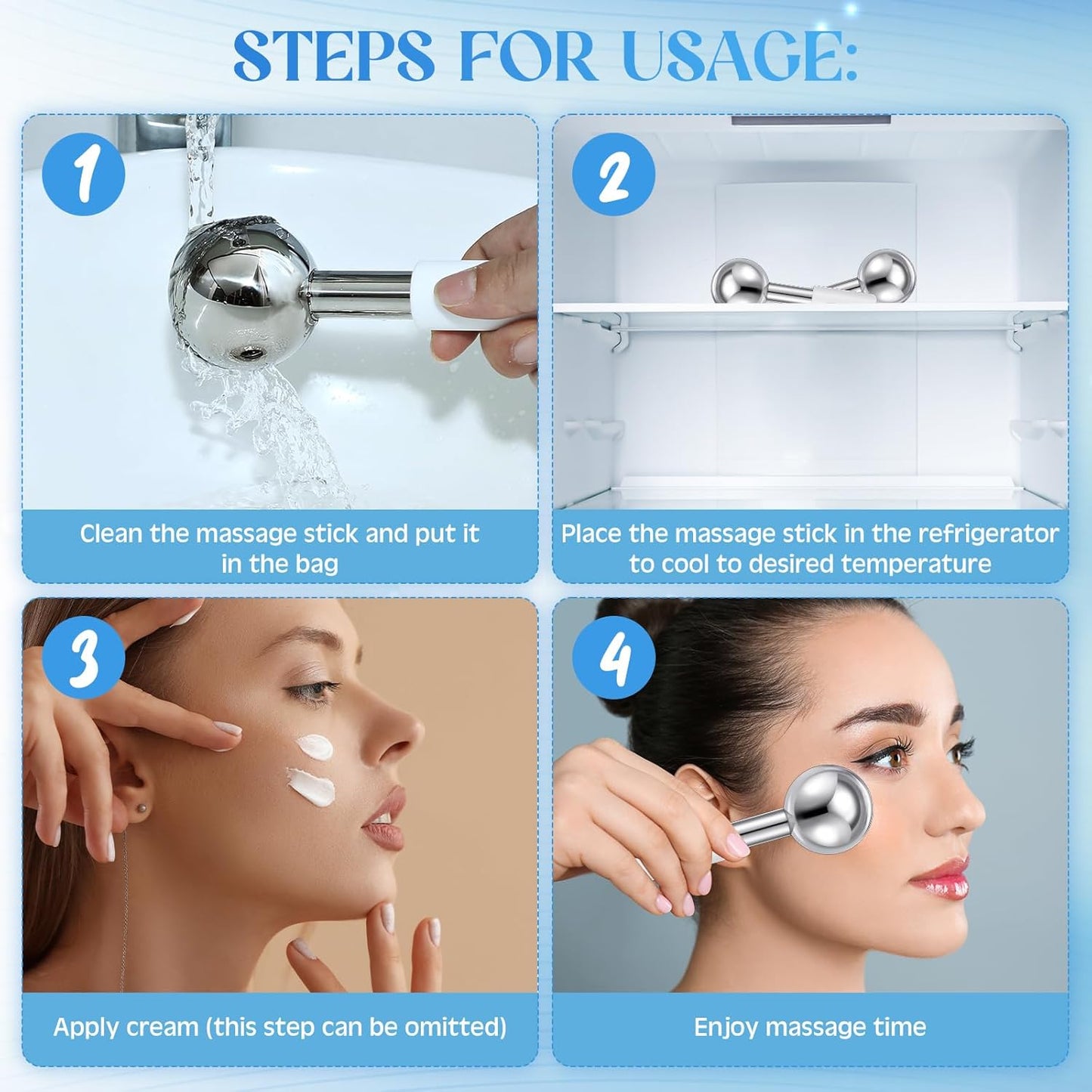 STEPS FOR USAGE:

1

Clean the massage stick and put it in the bag

2

Place the massage stick in the refrigerator to cool to desired temperature

3

Apply cream (this step can be omitted)

4

Enjoy massage time