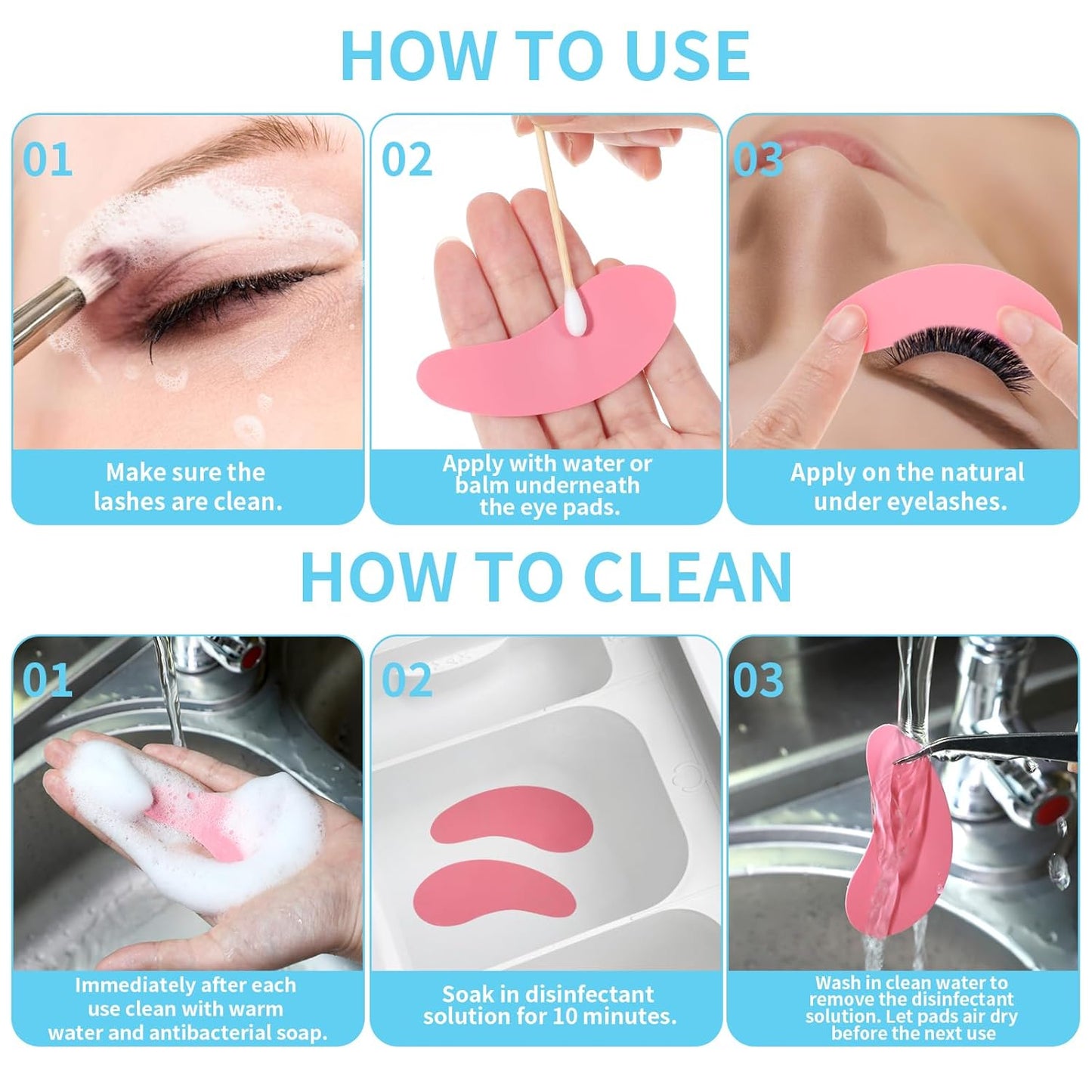 HOW TO USE

01

Make sure the lashes are clean.

02

Apply with water or balm underneath the eye pads.

03

Apply on the natural under eyelashes.

HOW TO CLEAN

01

Immediately after each use clean with warm water and antibacterial soap.

02

Soak in disinfectant solution for 10 minutes.

03

Wash in clean water to remove the disinfectant solution. Let pads air dry before the next use