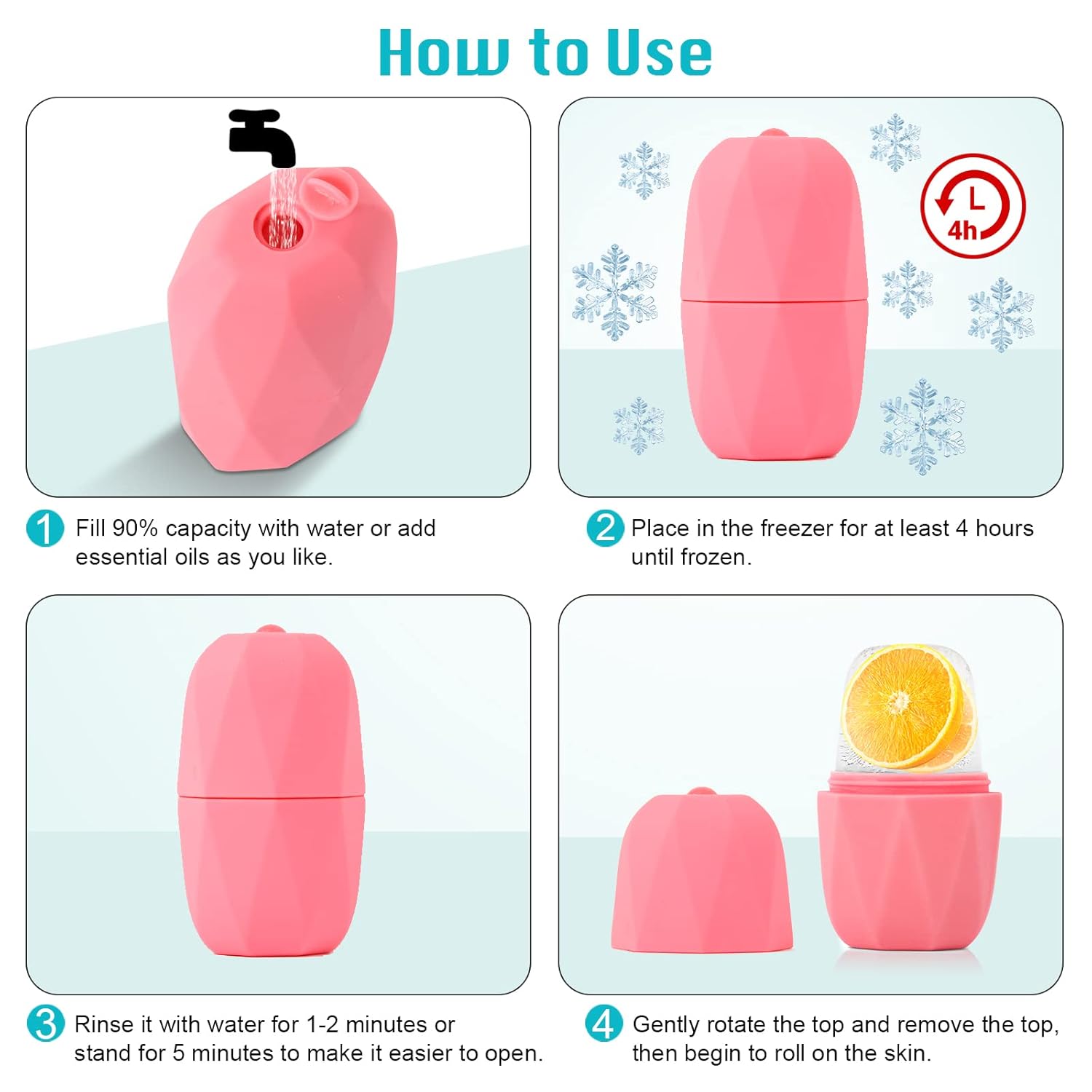 How to Use

4h

1 Fill 90% capacity with water or add essential oils as you like.

2 Place in the freezer for at least 4 hours until frozen.

3 Rinse it with water for 1-2 minutes or stand for 5 minutes to make it easier to open.

4 Gently rotate the top and remove the top, then begin to roll on the skin.