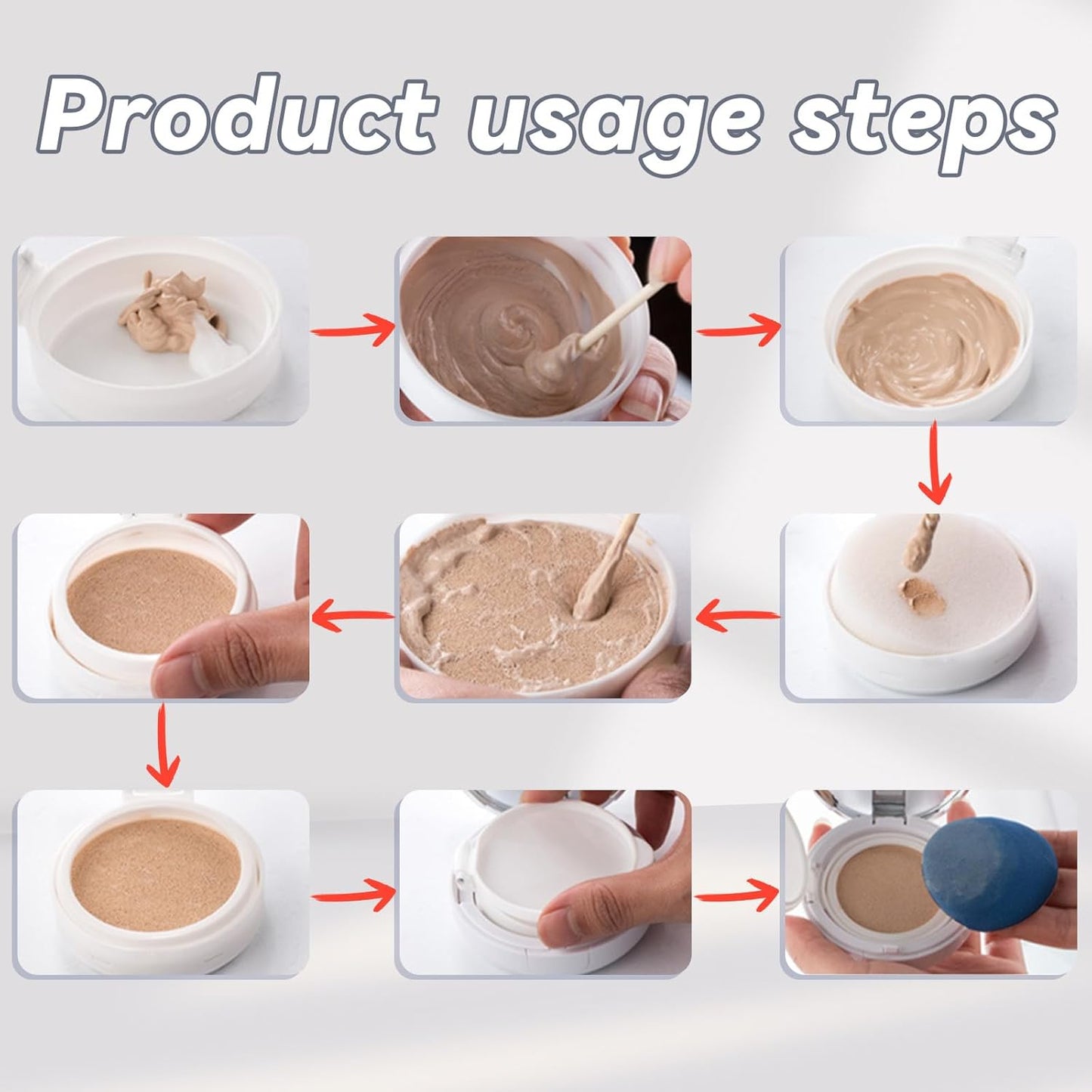 Product usage steps