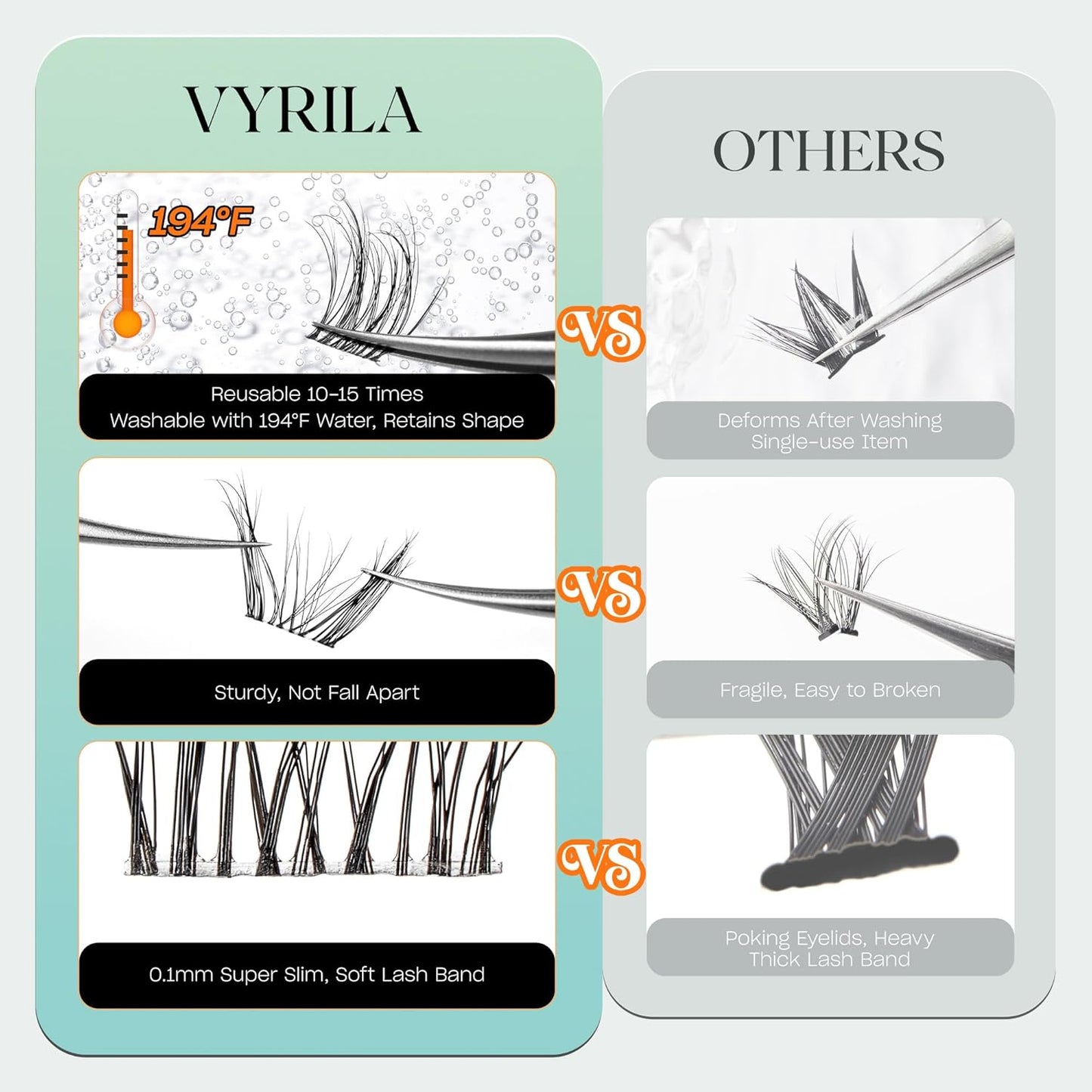 VYRILA

194°F

Reusable 10-15 Times
Washable with 194°F Water, Retains Shape

Sturdy, Not Fall Apart

0.1mm Super Slim, Soft Lash Band

VS

VS

VS

OTHERS

Deforms After Washing
Single-use Item

Fragile, Easy to Broken

Poking Eyelids, Heavy
Thick Lash Band