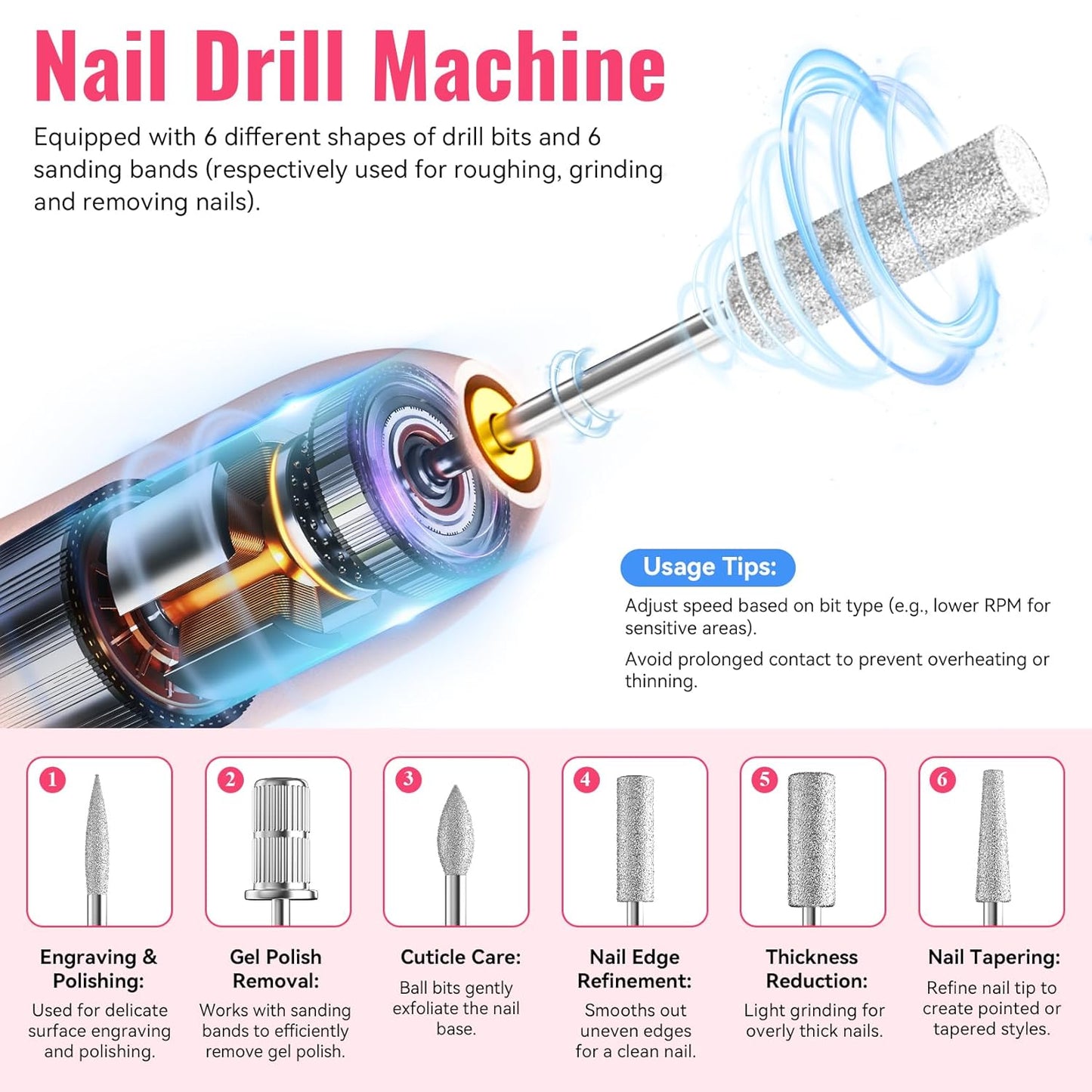 Nail Drill Machine

Equipped with 6 different shapes of drill bits and 6 sanding bands (respectively used for roughing, grinding and removing nails).

Usage Tips:

Adjust speed based on bit type (e.g., lower RPM for sensitive areas).

Avoid prolonged contact to prevent overheating or thinning.

1

Engraving & Polishing:

Used for delicate surface engraving and polishing.

2

Gel Polish Removal:

Works with sanding bands to efficiently remove gel polish.

3

Cuticle Care:

Ball bits gently exfoliate the nail base.

4

Nail Edge Refinement:

Smooths out uneven edges for a clean nail.

5

Thickness Reduction:

Light grinding for overly thick nails.

6

Nail Tapering:

Refine nail tip to create pointed or tapered styles.