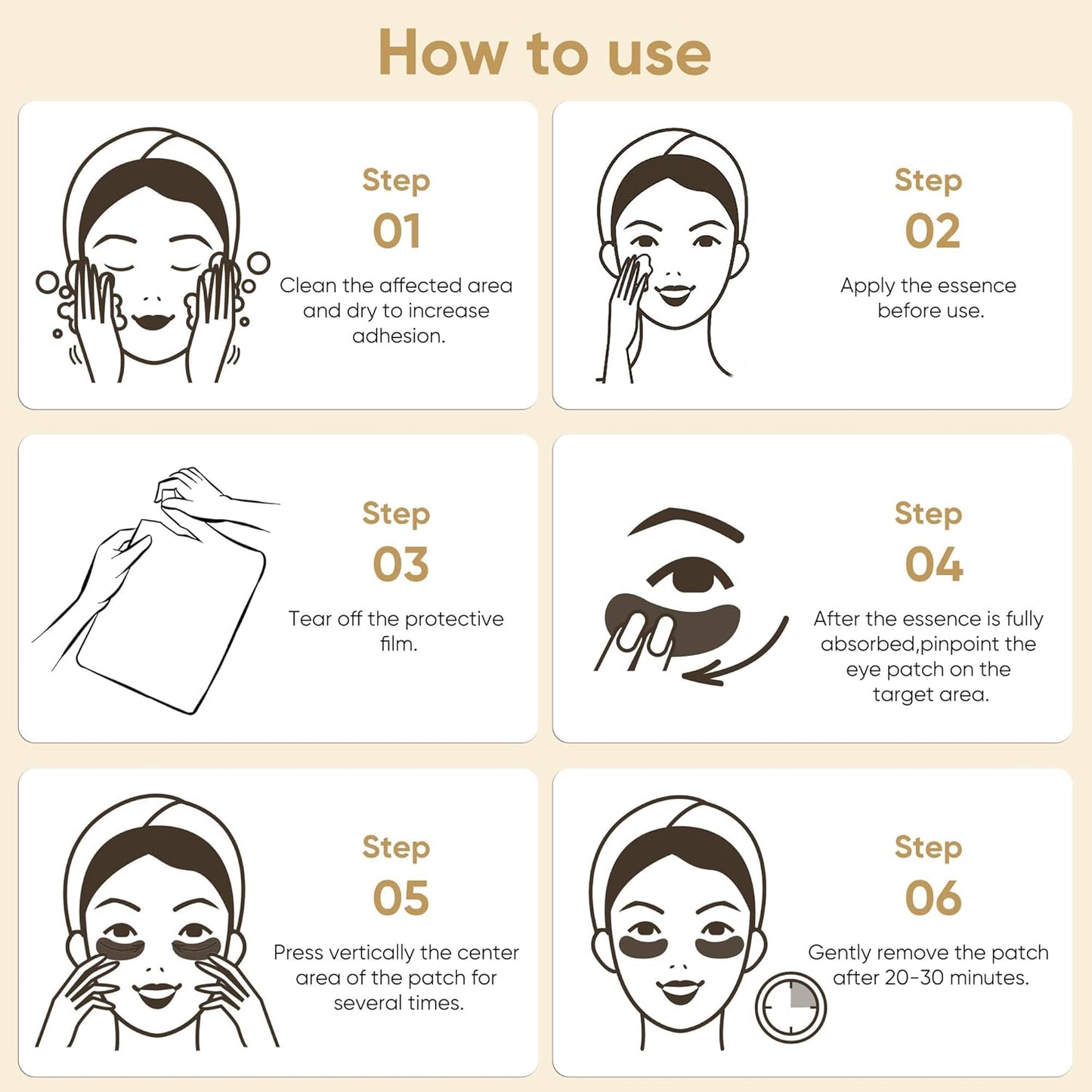 How to use

Step
01
Clean the affected area and dry to increase adhesion.

Step
02
Apply the essence before use.

Step
03
Tear off the protective film.

Step
04
After the essence is fully absorbed,pinpoint the eye patch on the target area.

Step
05
Press vertically the center area of the patch for several times.

Step
06
Gently remove the patch after 20-30 minutes.