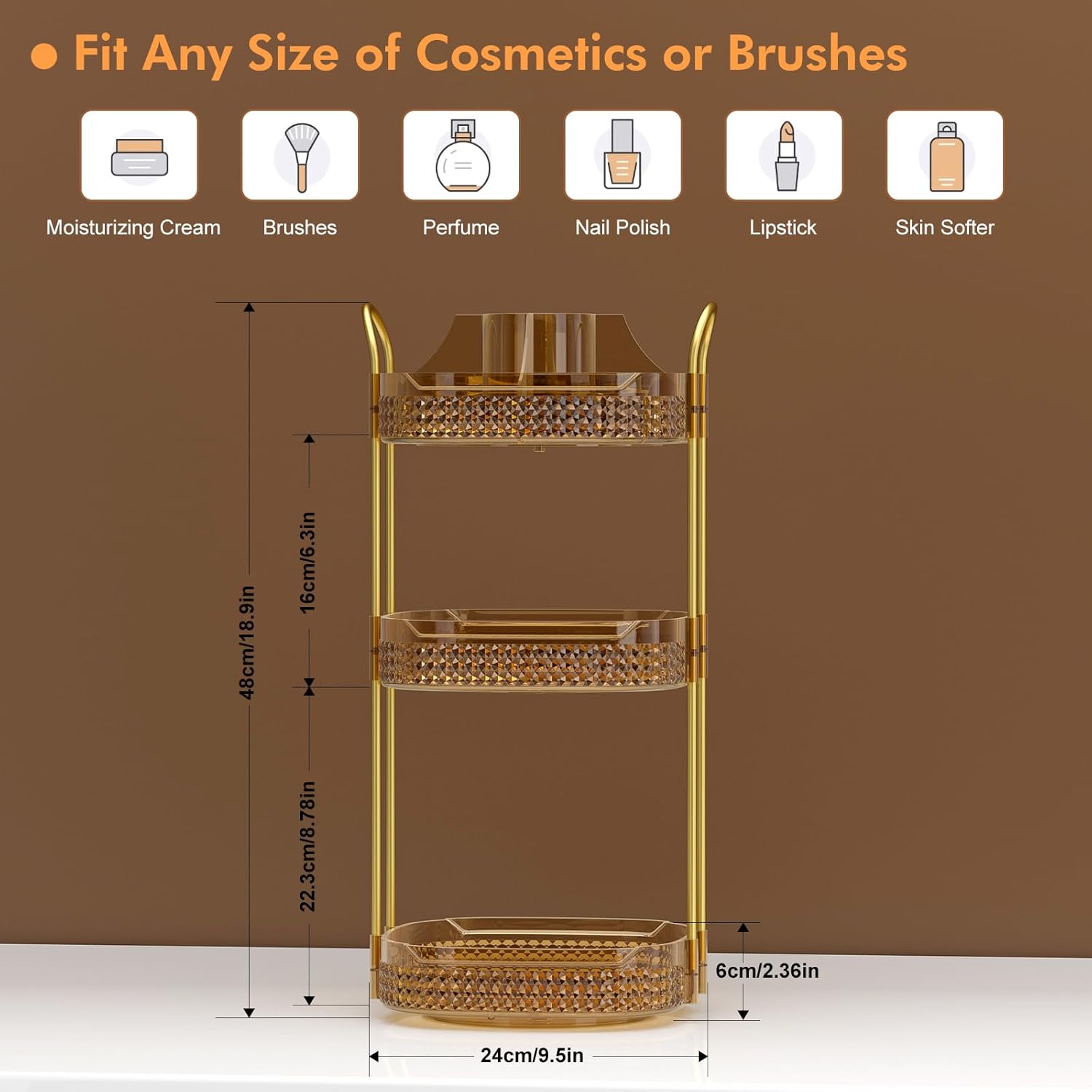 ● Fit Any Size of Cosmetics or Brushes

Moisturizing Cream
Brushes
Perfume
Nail Polish
Lipstick
Skin Softer

48cm/18.9in
16cm/6.3in
22.3cm/8.78in
6cm/2.36in
24cm/9.5in