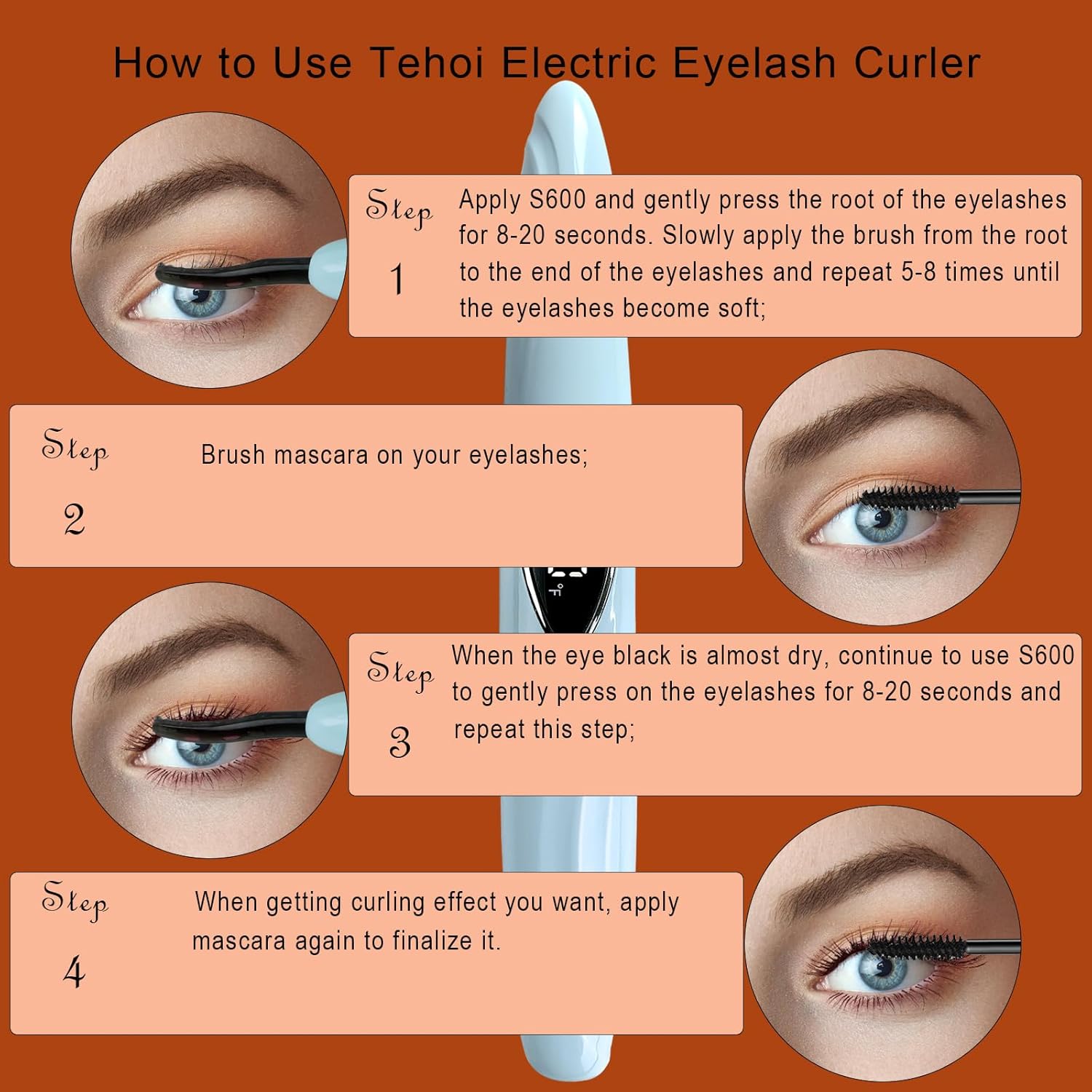 How to Use Tehoi Electric Eyelash Curler

Step 1

Apply S600 and gently press the root of the eyelashes for 8-20 seconds. Slowly apply the brush from the root to the end of the eyelashes and repeat 5-8 times until the eyelashes become soft;

Step 2

Brush mascara on your eyelashes;

°F

Step 3

When the eye black is almost dry, continue to use S600 to gently press on the eyelashes for 8-20 seconds and repeat this step;

Step 4

When getting curling effect you want, apply mascara again to finalize it.