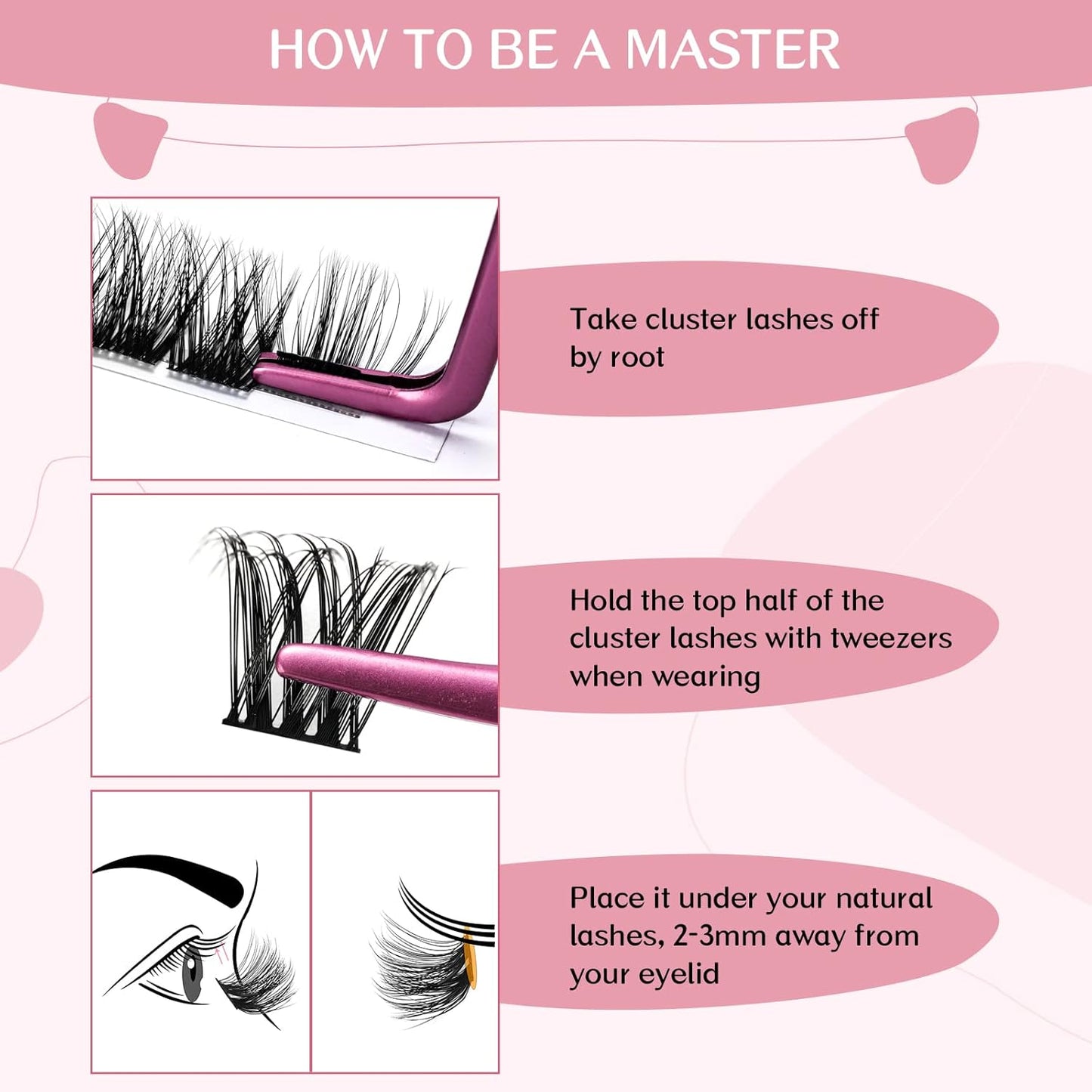 HOW TO BE A MASTER

Take cluster lashes off by root

Hold the top half of the cluster lashes with tweezers when wearing

Place it under your natural lashes, 2-3mm away from your eyelid