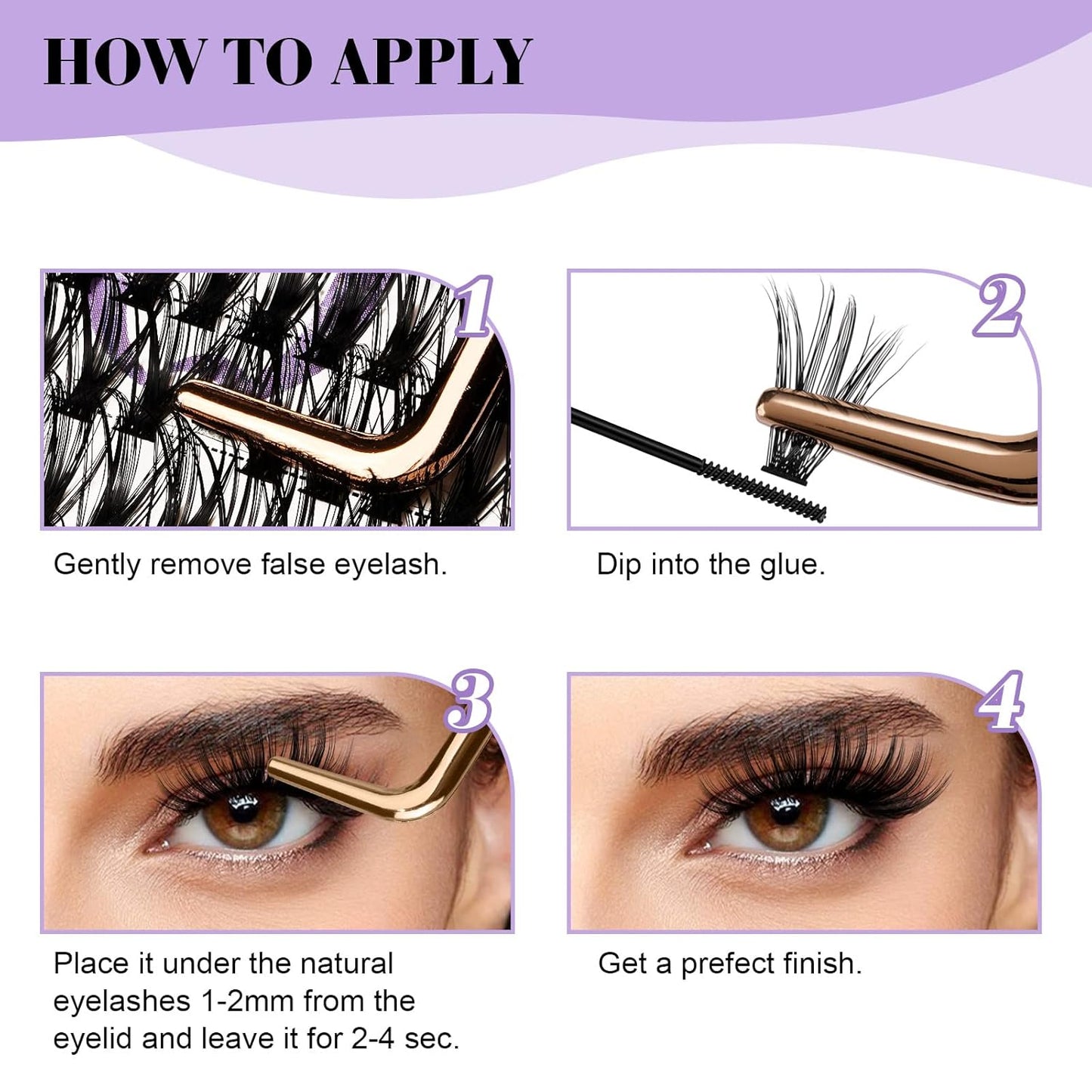 HOW TO APPLY

1

Gently remove false eyelash.

2

Dip into the glue.

3

Place it under the natural eyelashes 1-2mm from the eyelid and leave it for 2-4 sec.

4

Get a prefect finish.