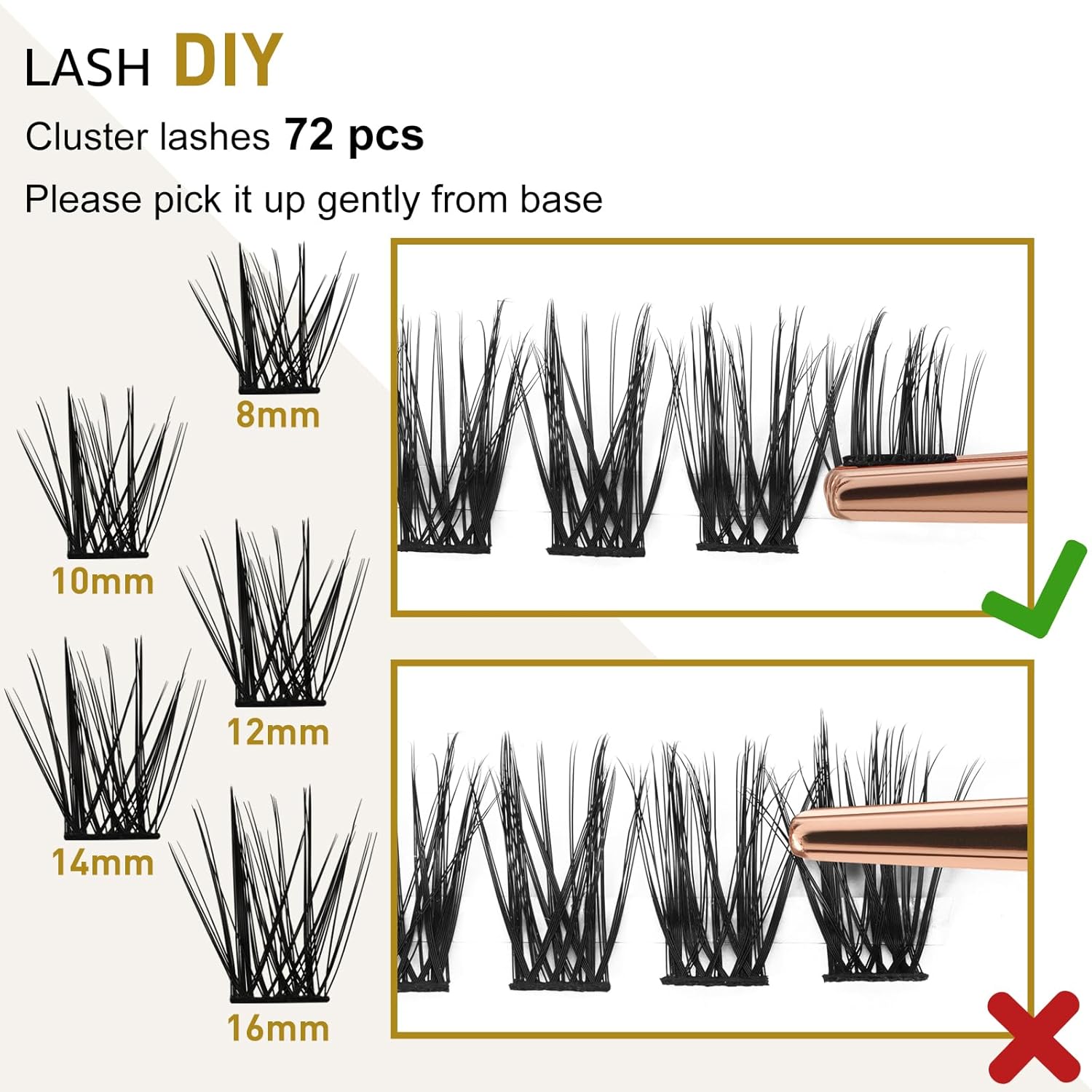 LASH DIY

Cluster lashes 72 pcs

Please pick it up gently from base

8mm

10mm

12mm

14mm

16mm